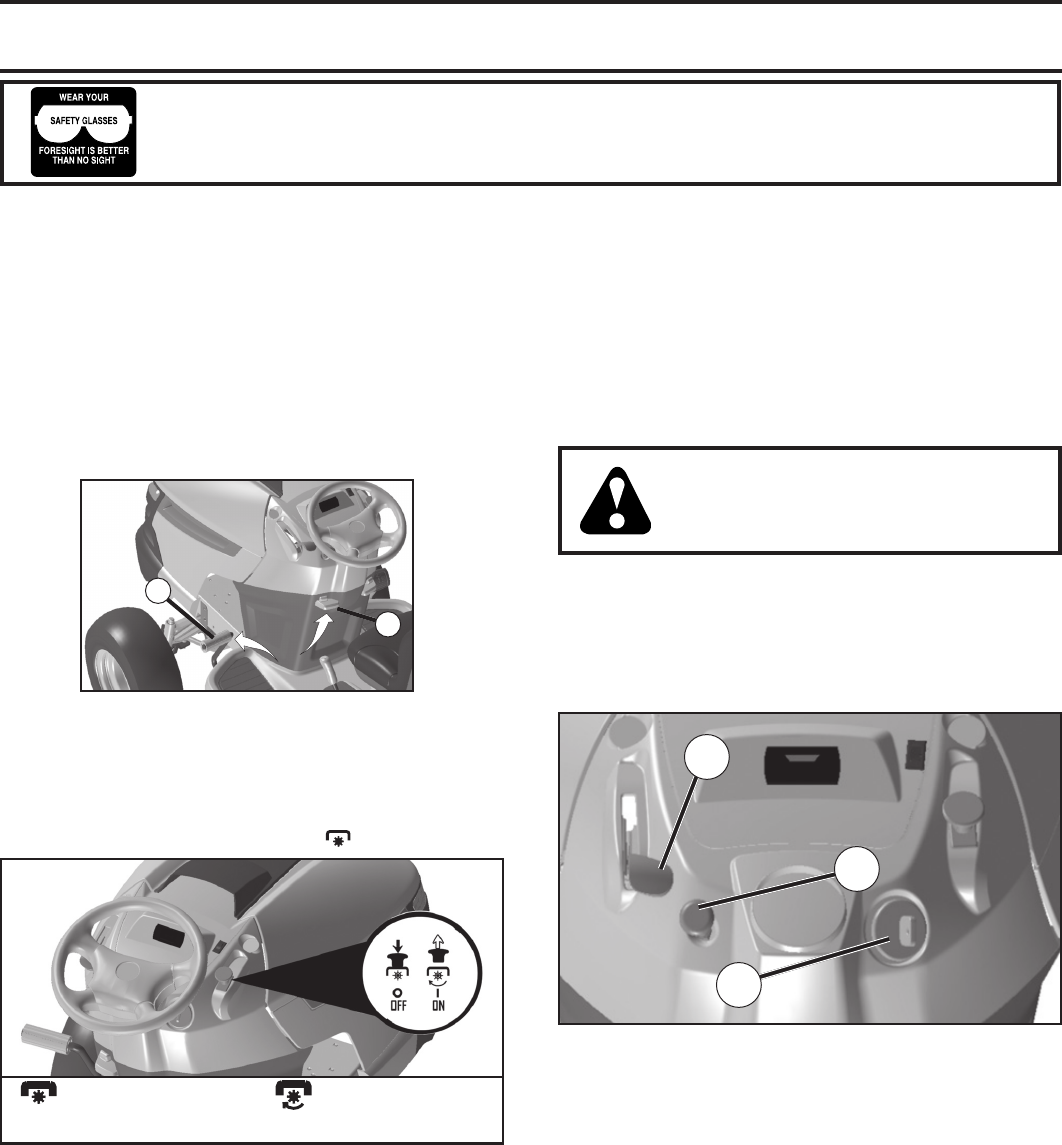 WEAR YOUR
SAFETY GLASSES
FORESIGHT IS BETTER THAN NO SIGHT

OFF
ON