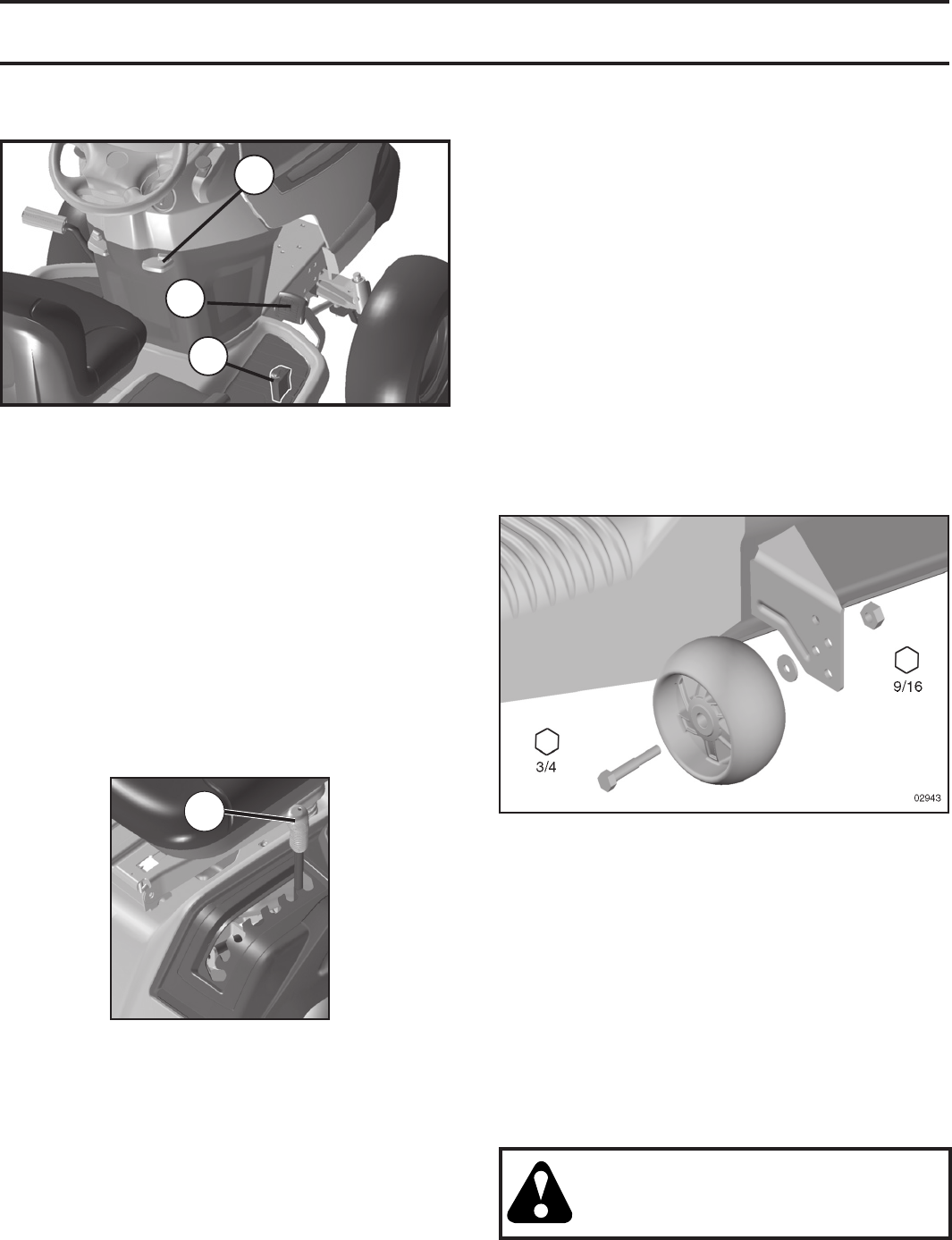 9/16

3/4

02943