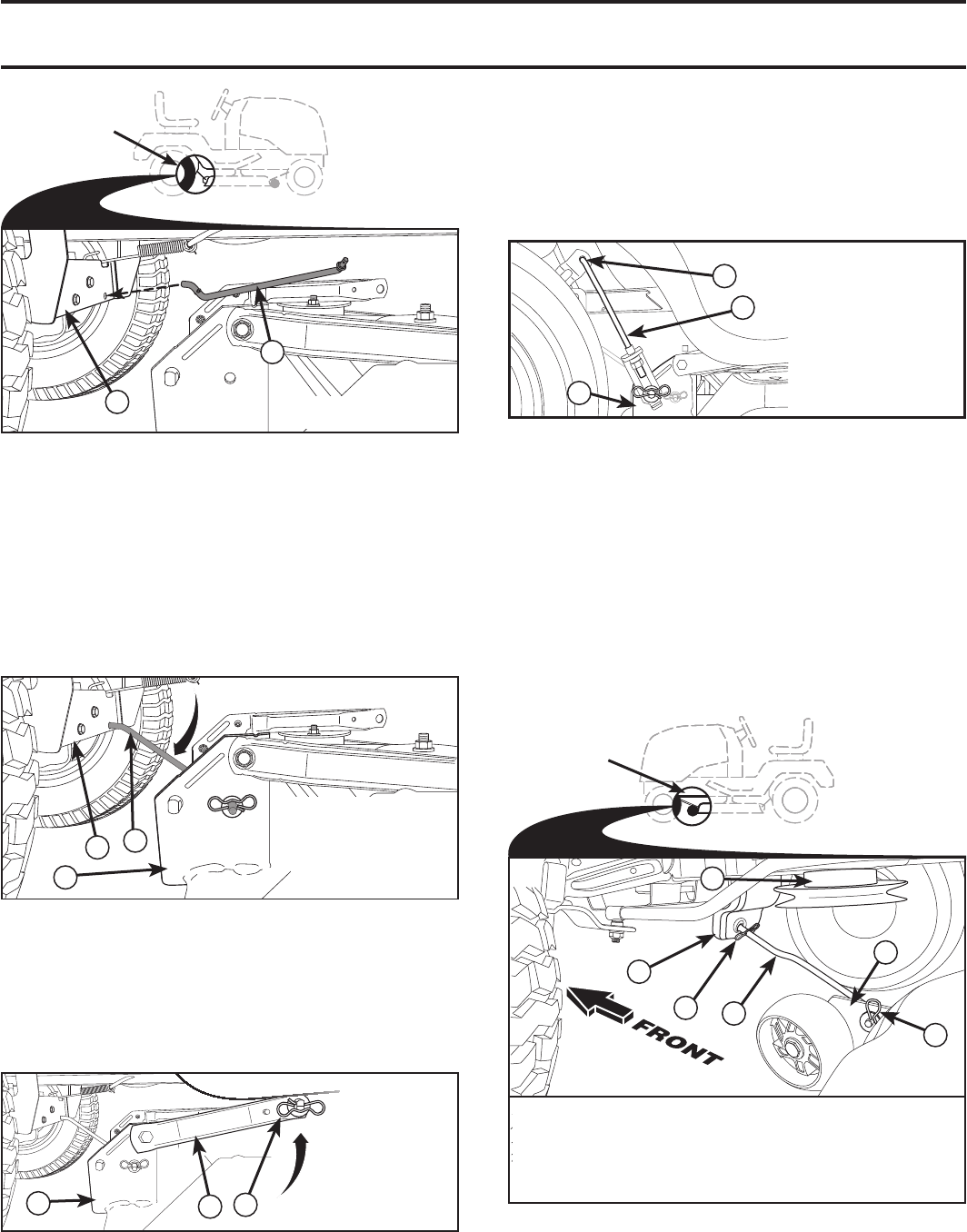 FRONT