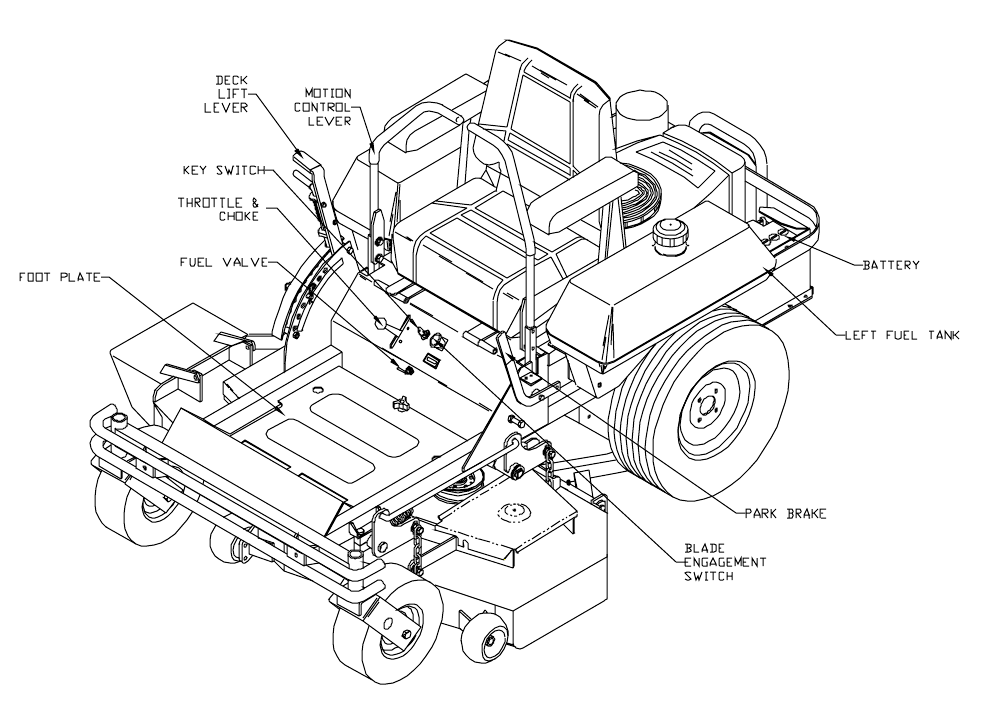 DECK LIFT LEVER

MOTION CONTROL LEVER

KEY SWITCH

THROTTLE & CHOKE

FUEL VALVE

FOOT PLATE

BATTERY

LEFT FUEL TANK

PARK BRAKE

BLADE ENGAGEMENT SWITCH