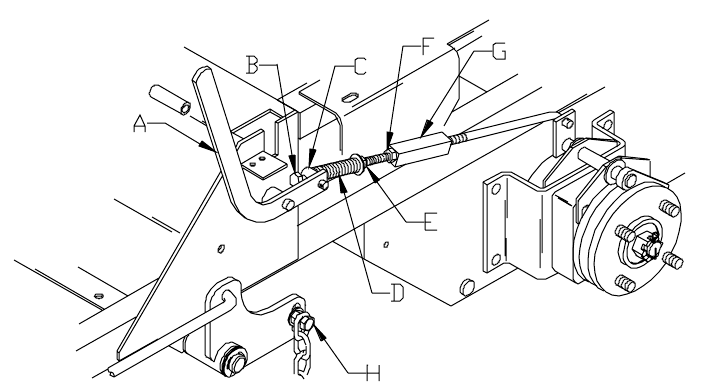 B
C
F
G
A
E
D
H