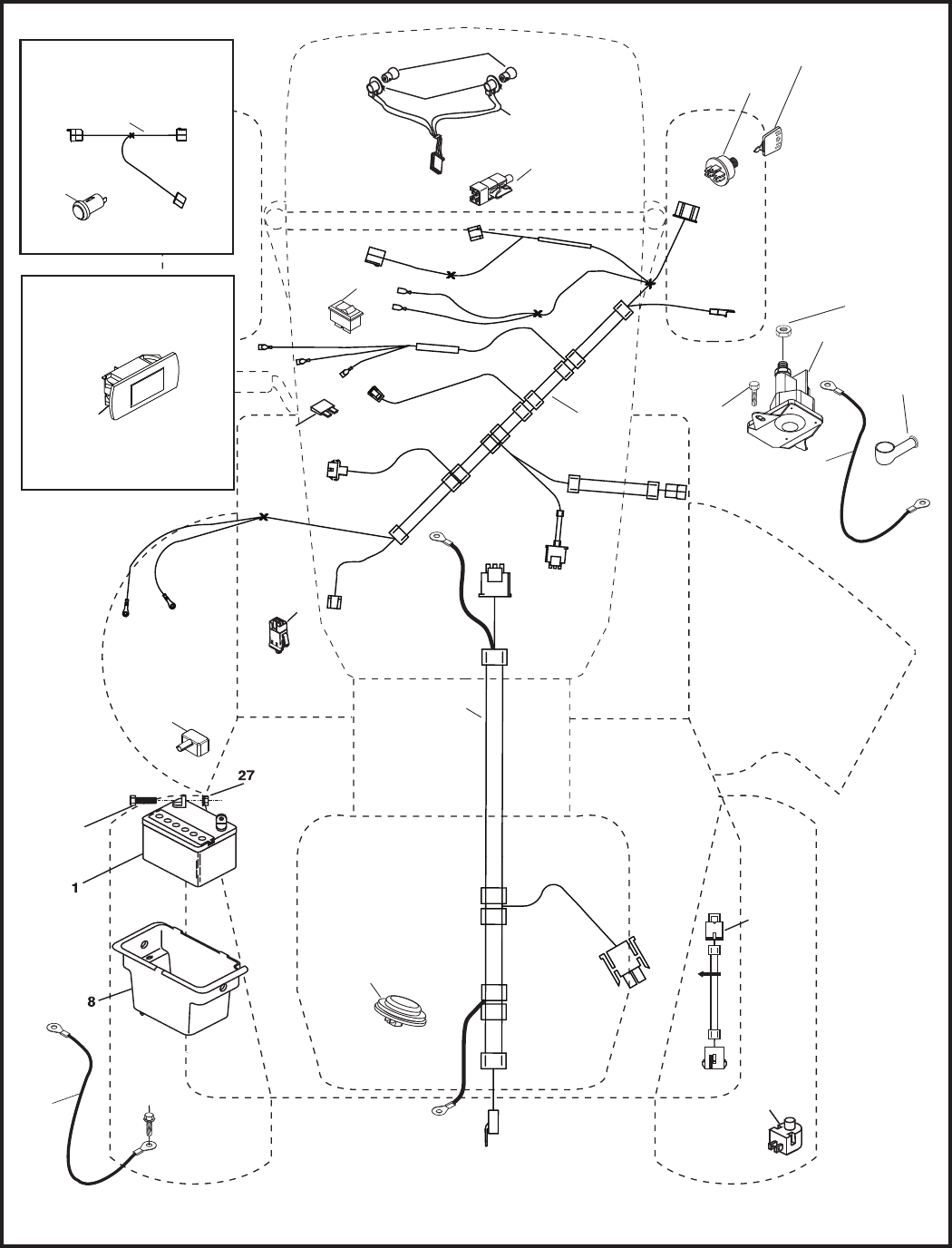 27

1

8