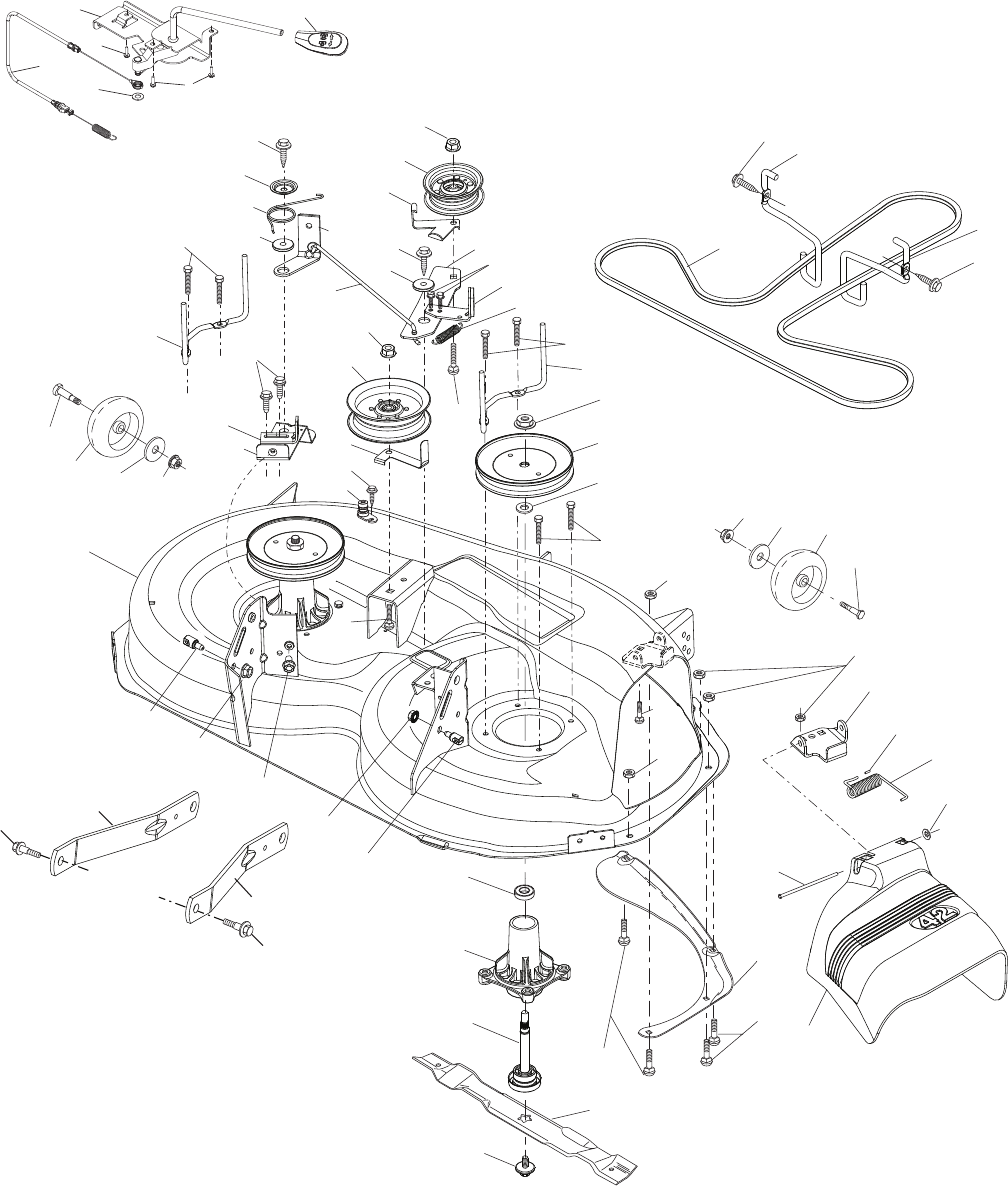 42