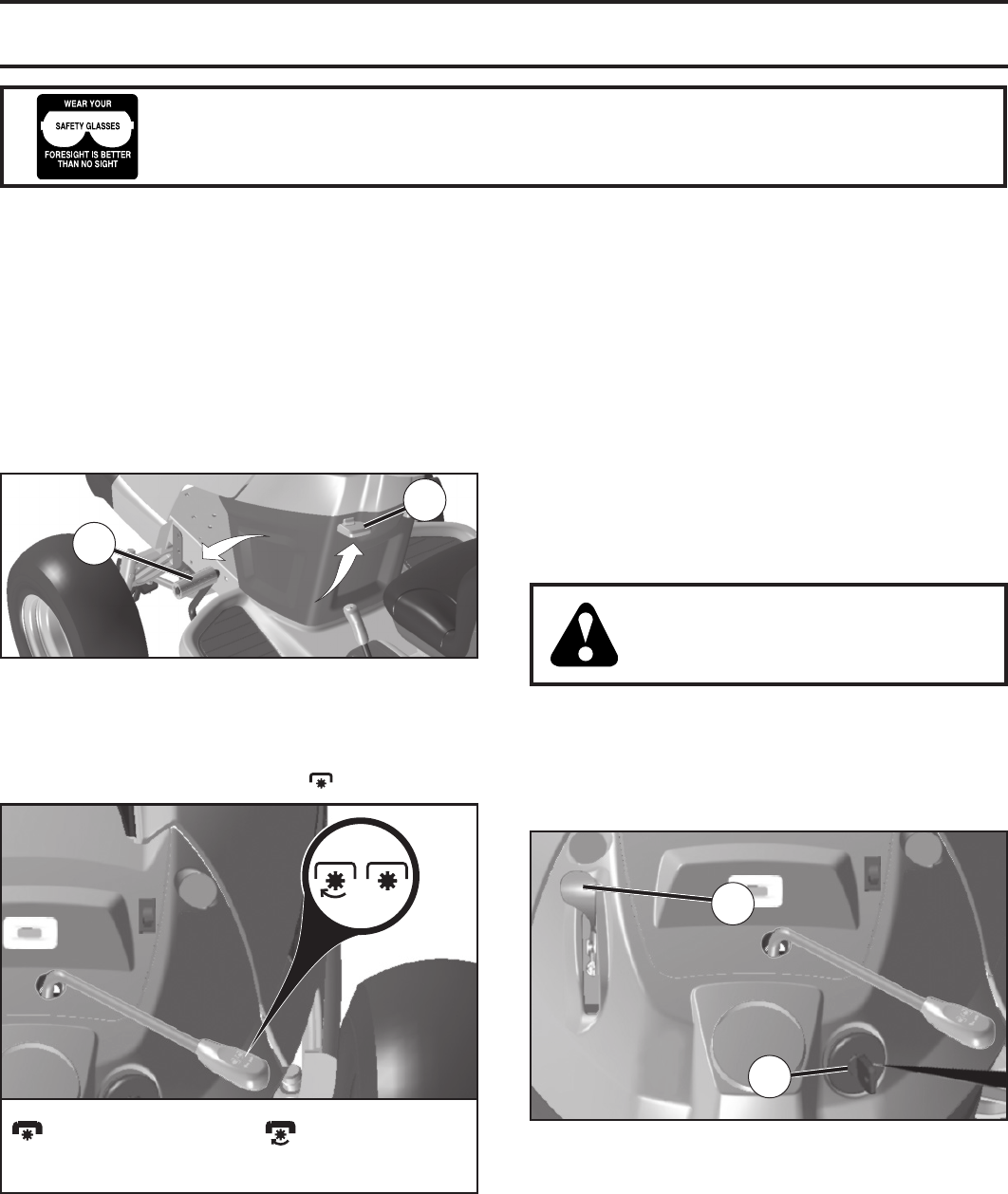 WEAR YOUR

SAFETY GLASSES

FORESIGHT IS BETTER THAN NO SIGHT