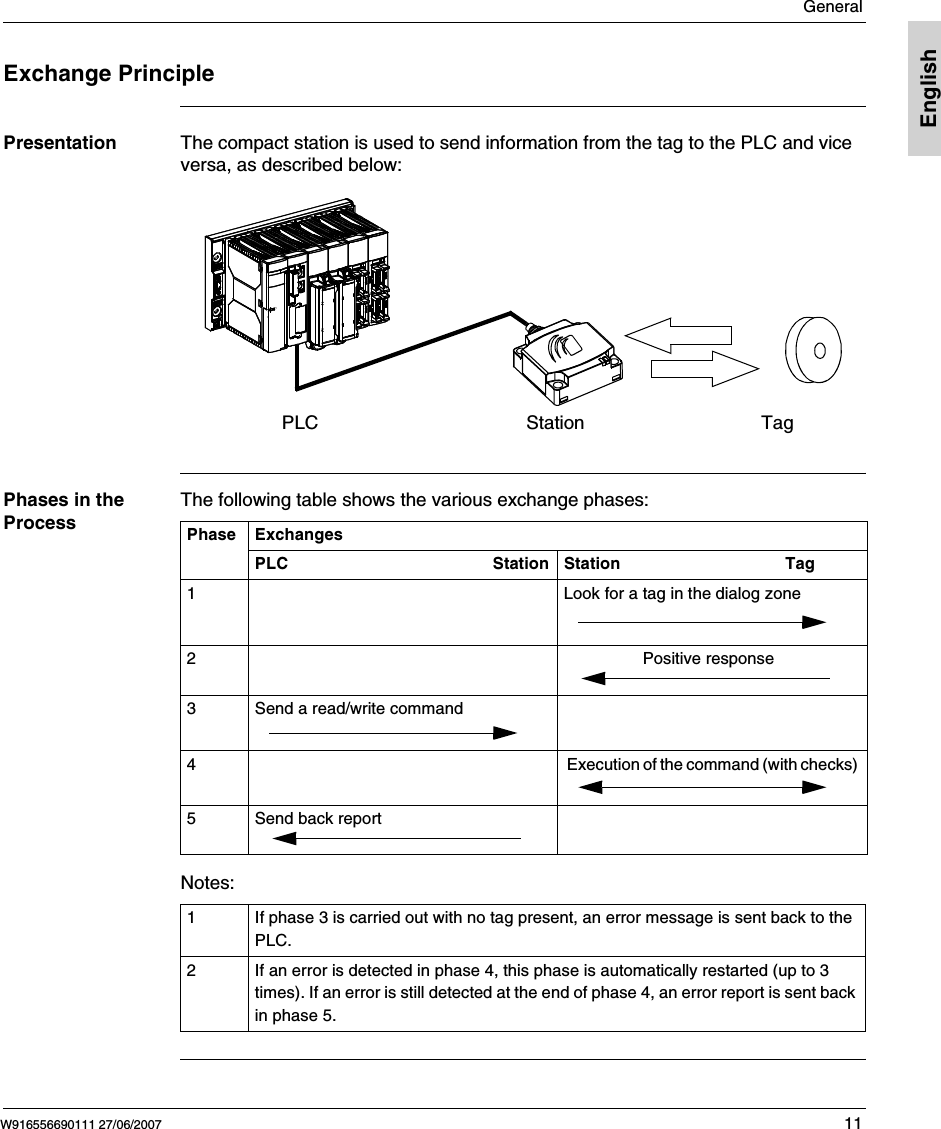 General

English

Exchange Principle

Presentation

The compact station is used to send information from the tag to the PLC and vice versa, as described below:

PLC Station Tag

Phases in the Process

The following table shows the various exchange phases:

| Phase | Exchanges | |
|---|---|---|
| | PLC Station | Station Tag |
| 1 | | Look for a tag in the dialog zone |
| 2 | | Positive response |
| 3 | Send a read/write command | |
| 4 | | Execution of the command (with checks) |
| 5 | Send back report | |

Notes:

| 1 | If phase 3 is carried out with no tag present, an error message is sent back to the PLC. |
|---|---|
| 2 | If an error is detected in phase 4, this phase is automatically restarted (up to 3 times). If an error is still detected at the end of phase 4, an error report is sent back in phase 5. |

W916556690111 27/06/2007 11