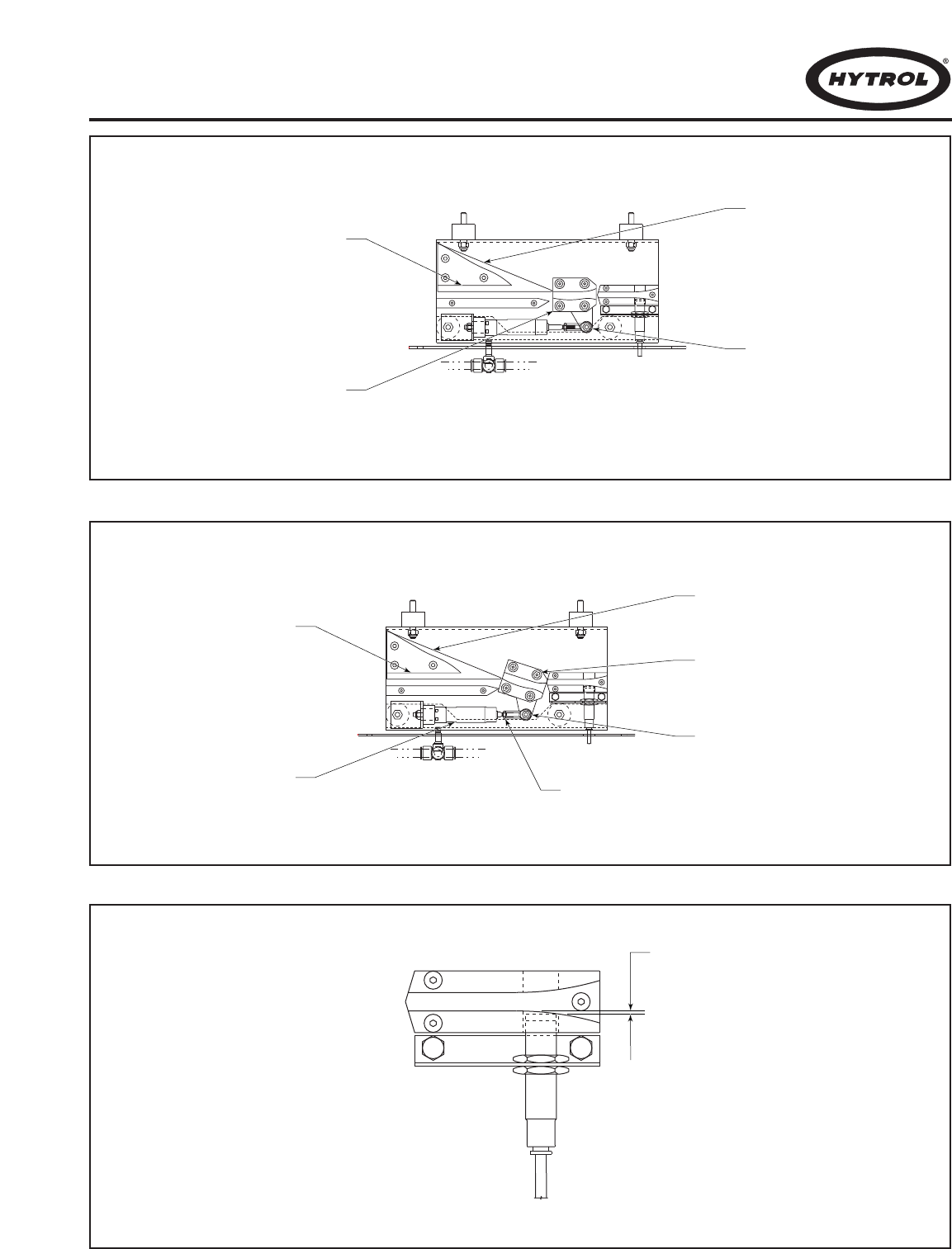 HYTROL®