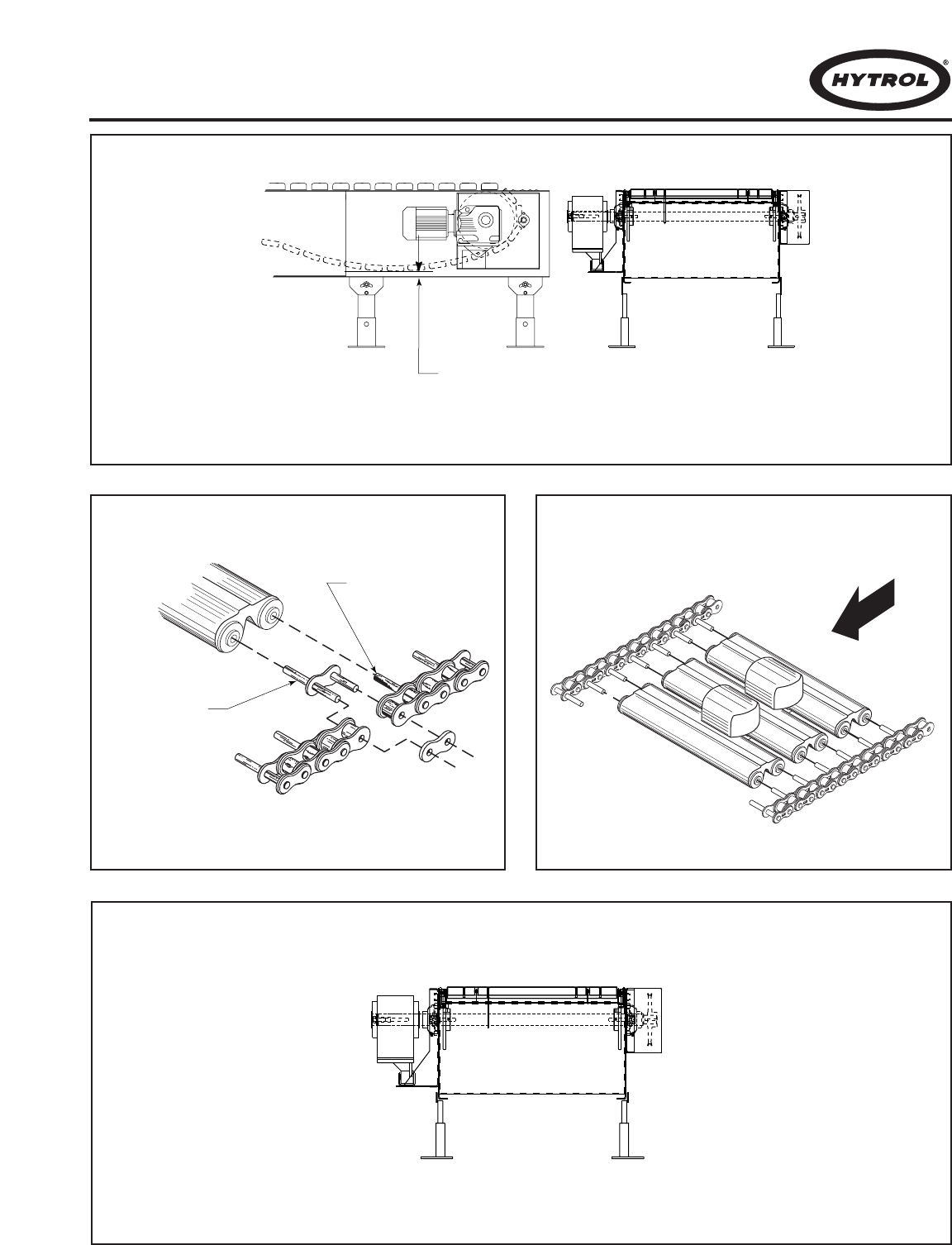 HYTROL®