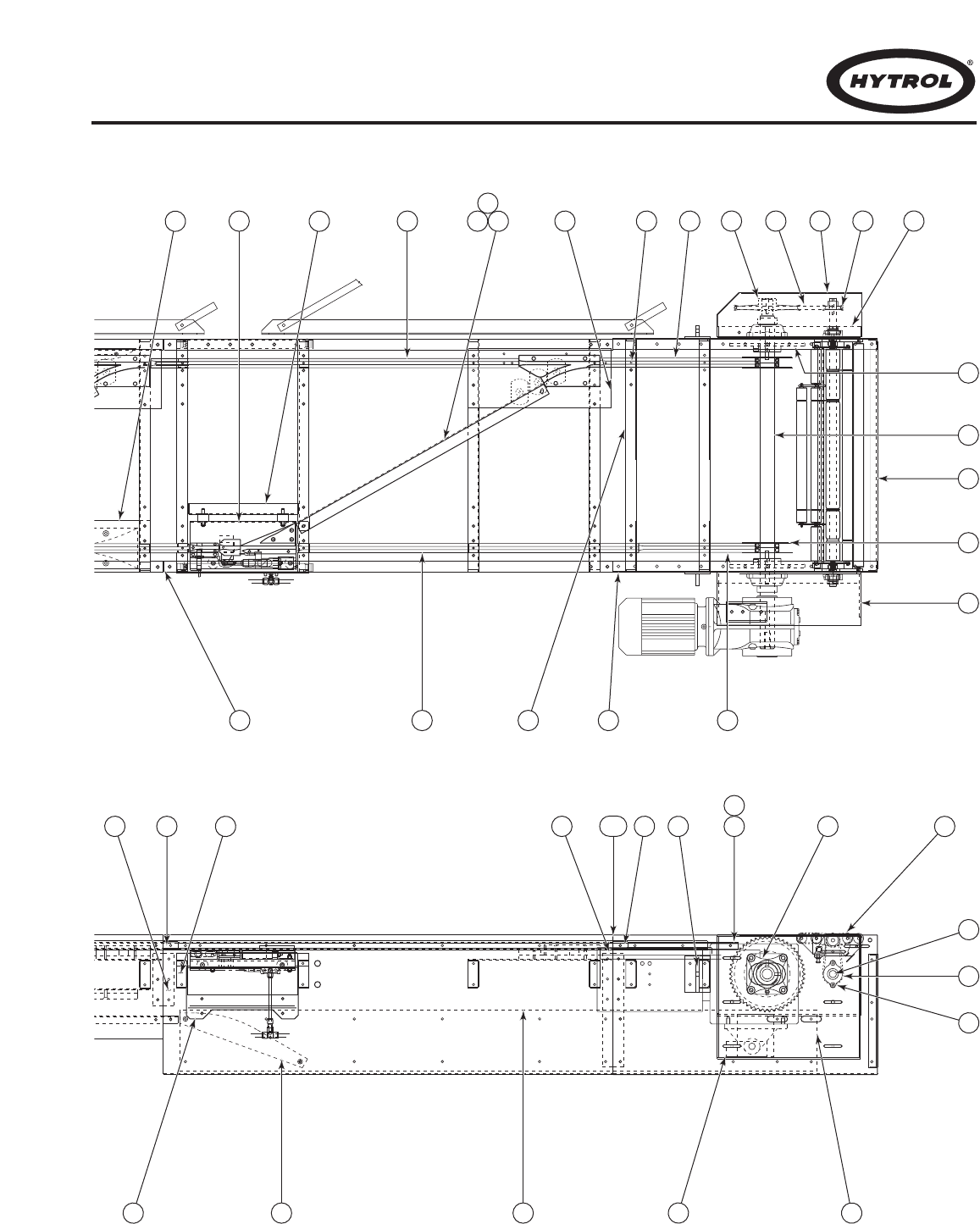 HYTROL®