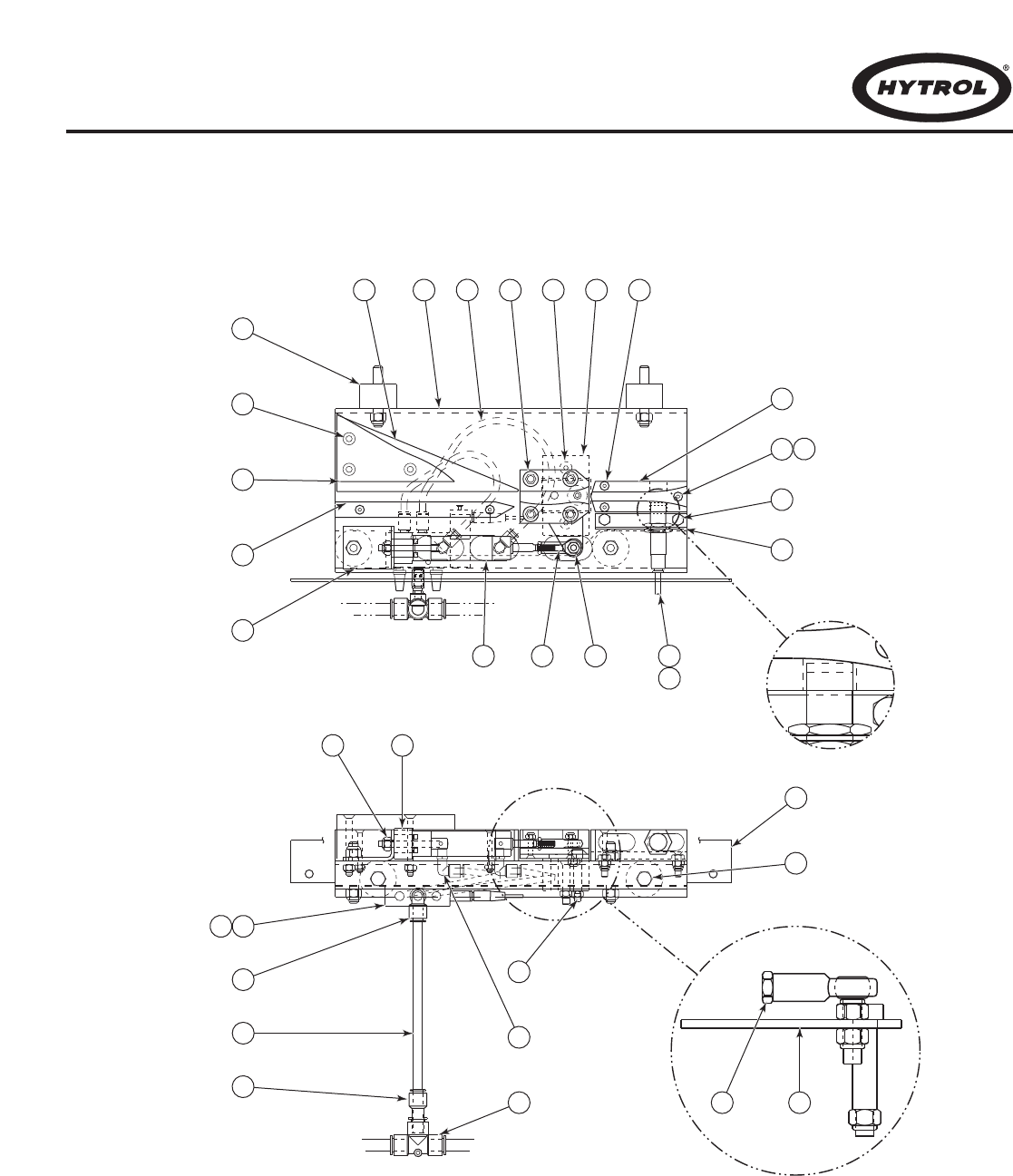 HYTROL®