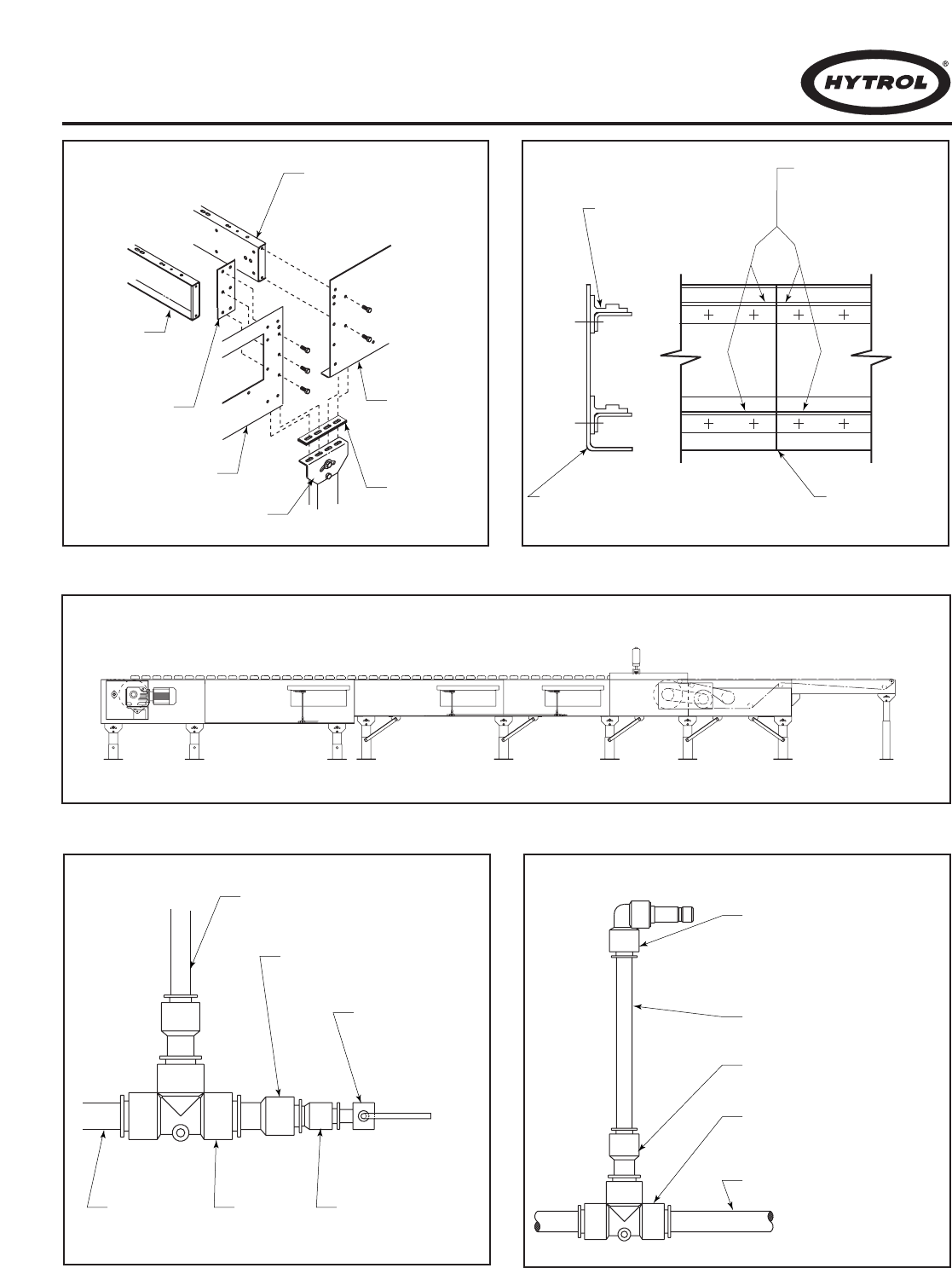 HYTROL®