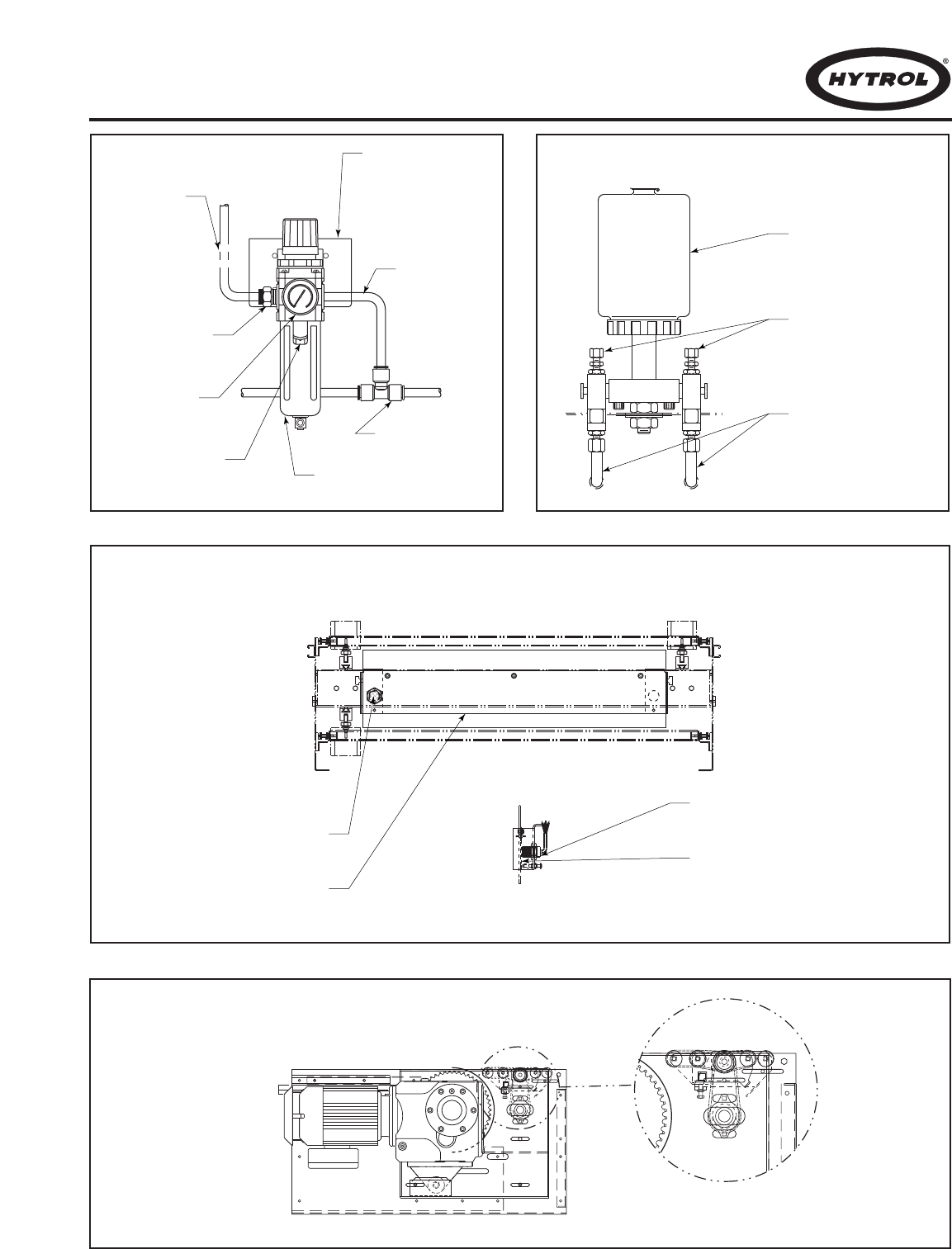 HYTROL®