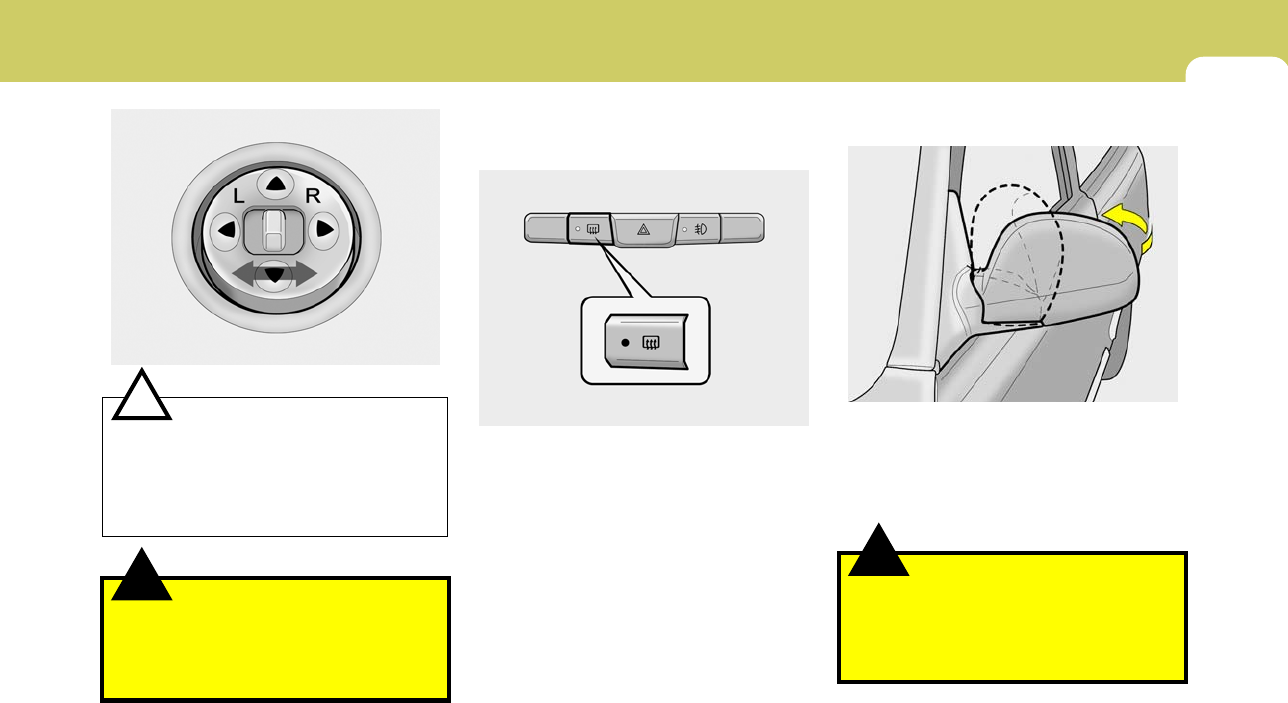 L
R