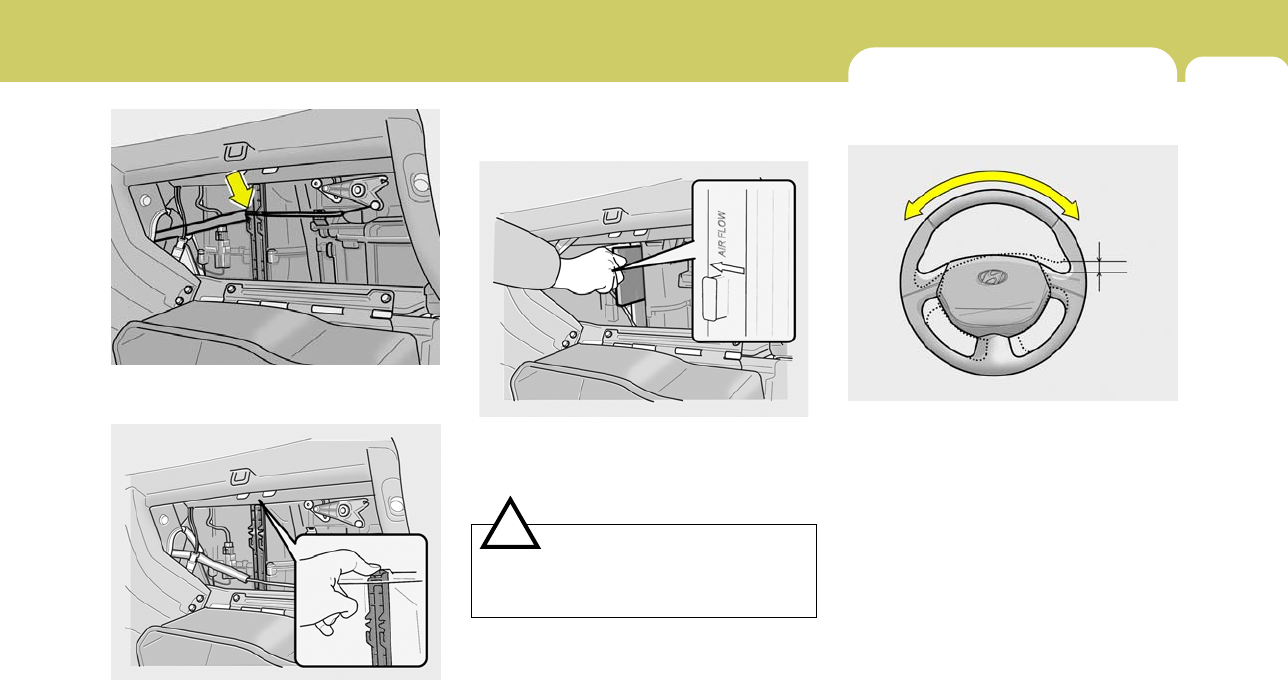 AIR FLOW