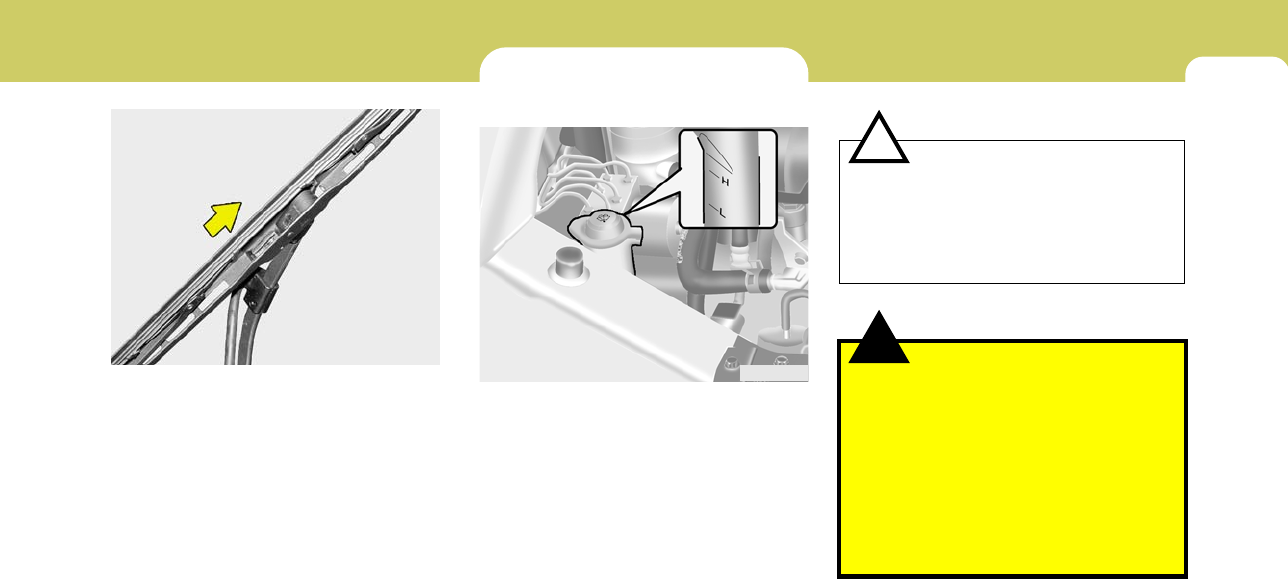 H
L