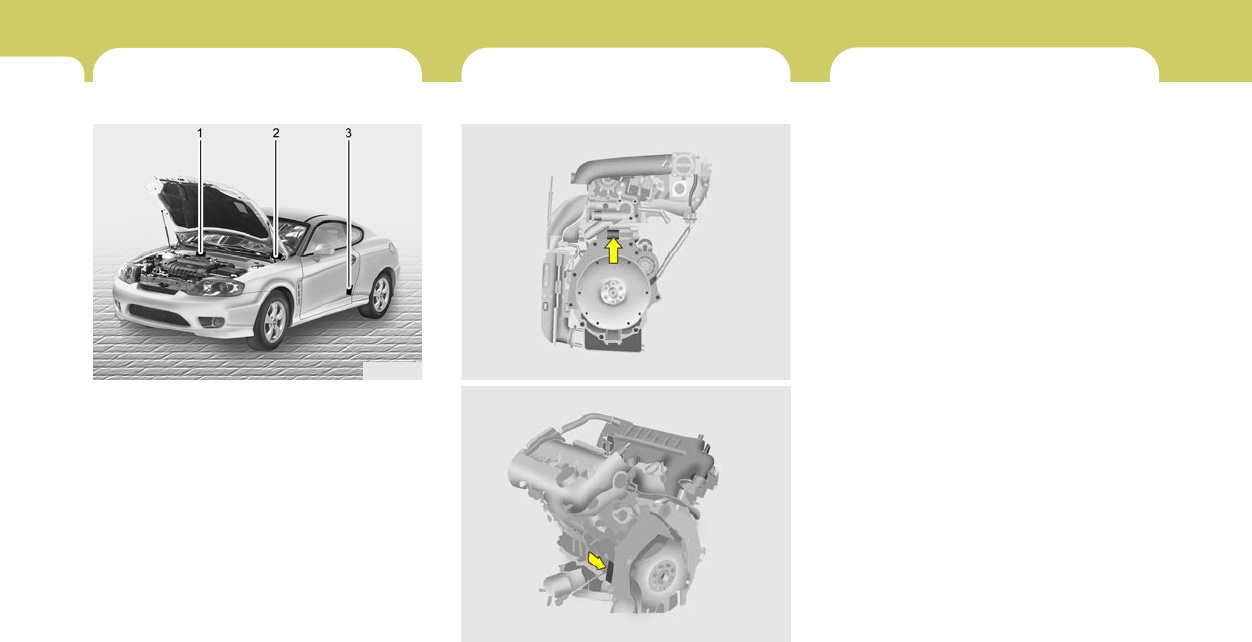 1
2
3