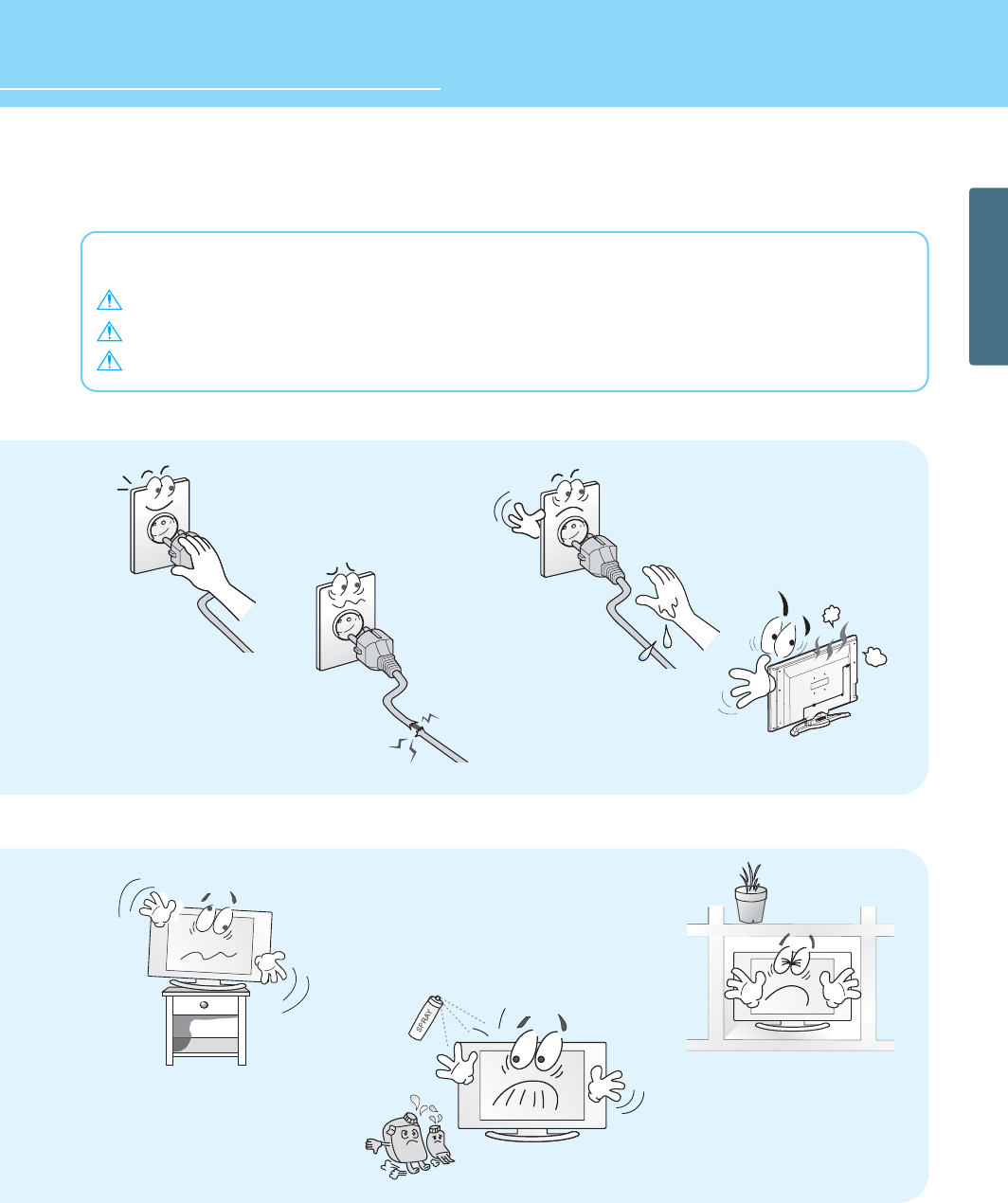 SPRAY