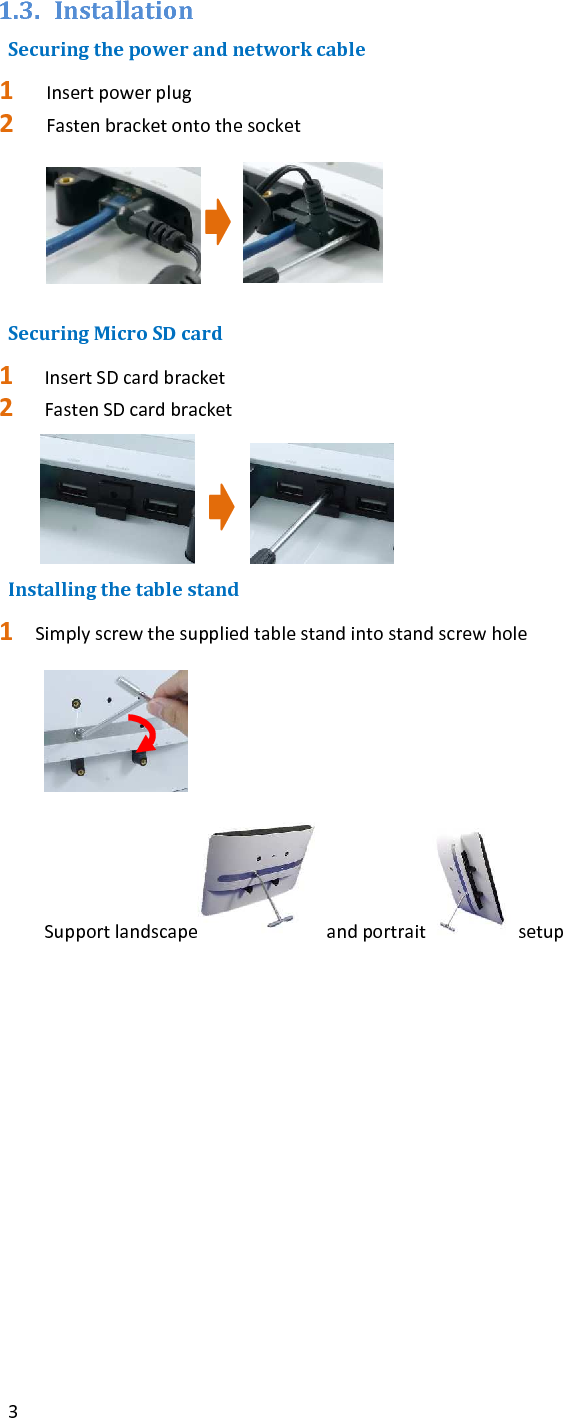 1.3. Installation

Securing the power and network cable

1 Insert power plug

2 Fasten bracket onto the socket

Securing Micro SD card

1 Insert SD card bracket

2 Fasten SD card bracket

Installing the table stand

1 Simply screw the supplied table stand into stand screw hole

Support landscape and portrait setup

3