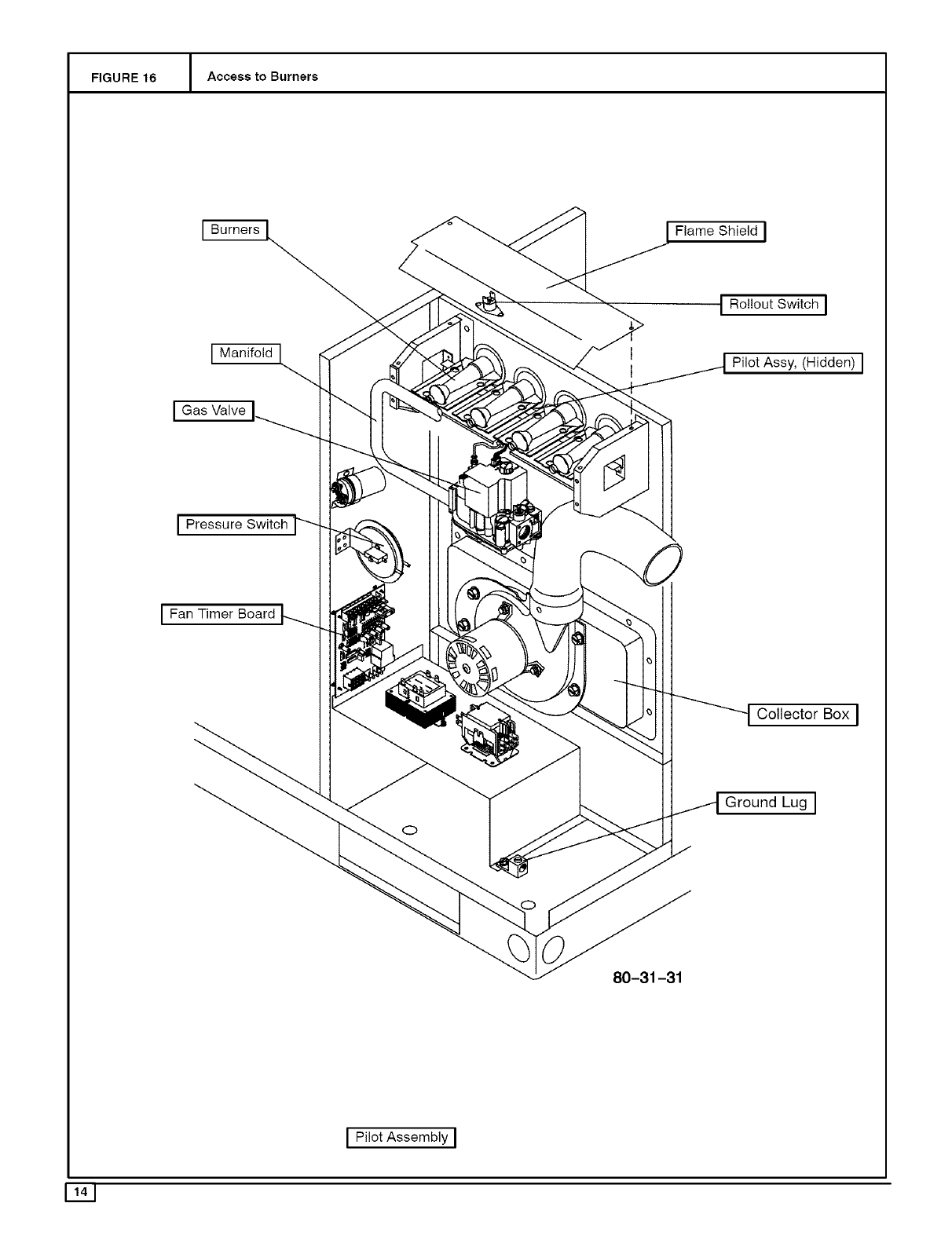 FIGURE 16

Access to Burners

Burners

Flame Shield

Rollout Switch

Manifold

Pilot Assy, (Hidden)

Gas Valve

Pressure Switch

Fan Timer Board

Collector Box

Ground Lug

80–31–31

Pilot Assembly

14