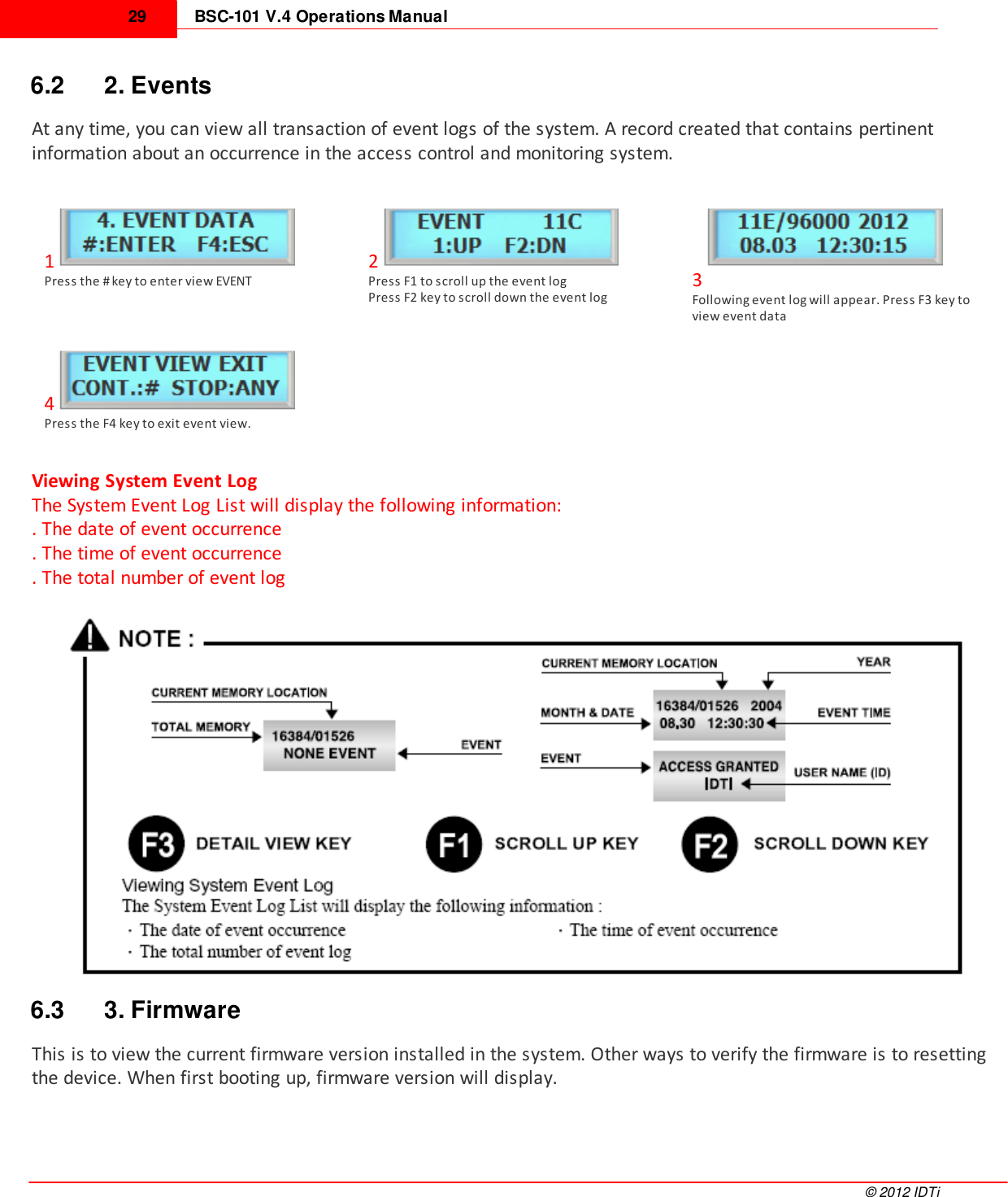 29 BSC-101 V.4 Operations Manual

6.2 2. Events

At any time, you can view all transaction of event logs of the system. A record created that contains pertinent information about an occurrence in the access control and monitoring system.

4. EVENT DATA
#:ENTER F4:ESC
1
Press the # key to enter view EVENT

EVENT 11C
1:UP F2:DN
2
Press F1 to scroll up the event log
Press F2 key to scroll down the event log

11E/96000 2012
08.03 12:30:15
3
Following event log will appear. Press F3 key to view event data

EVENT VIEW EXIT
CONT.:# STOP:ANY
4
Press the F4 key to exit event view.

Viewing System Event Log
The System Event Log List will display the following information:
. The date of event occurrence
. The time of event occurrence
. The total number of event log

NOTE :

CURRENT MEMORY LOCATION
TOTAL MEMORY
16384/01526
NONE EVENT
EVENT

CURRENT MEMORY LOCATION
YEAR
MONTH & DATE
16384/01526 2004
08,30 12:30:30
EVENT TIME
EVENT
ACCESS GRANTED
IDTI
USER NAME (ID)

F3 DETAIL VIEW KEY
F1 SCROLL UP KEY
F2 SCROLL DOWN KEY

Viewing System Event Log
The System Event Log List will display the following information :
· The date of event occurrence
· The time of event occurrence
· The total number of event log

6.3 3. Firmware

This is to view the current firmware version installed in the system. Other ways to verify the firmware is to resetting the device. When first booting up, firmware version will display.

© 2012 IDTi