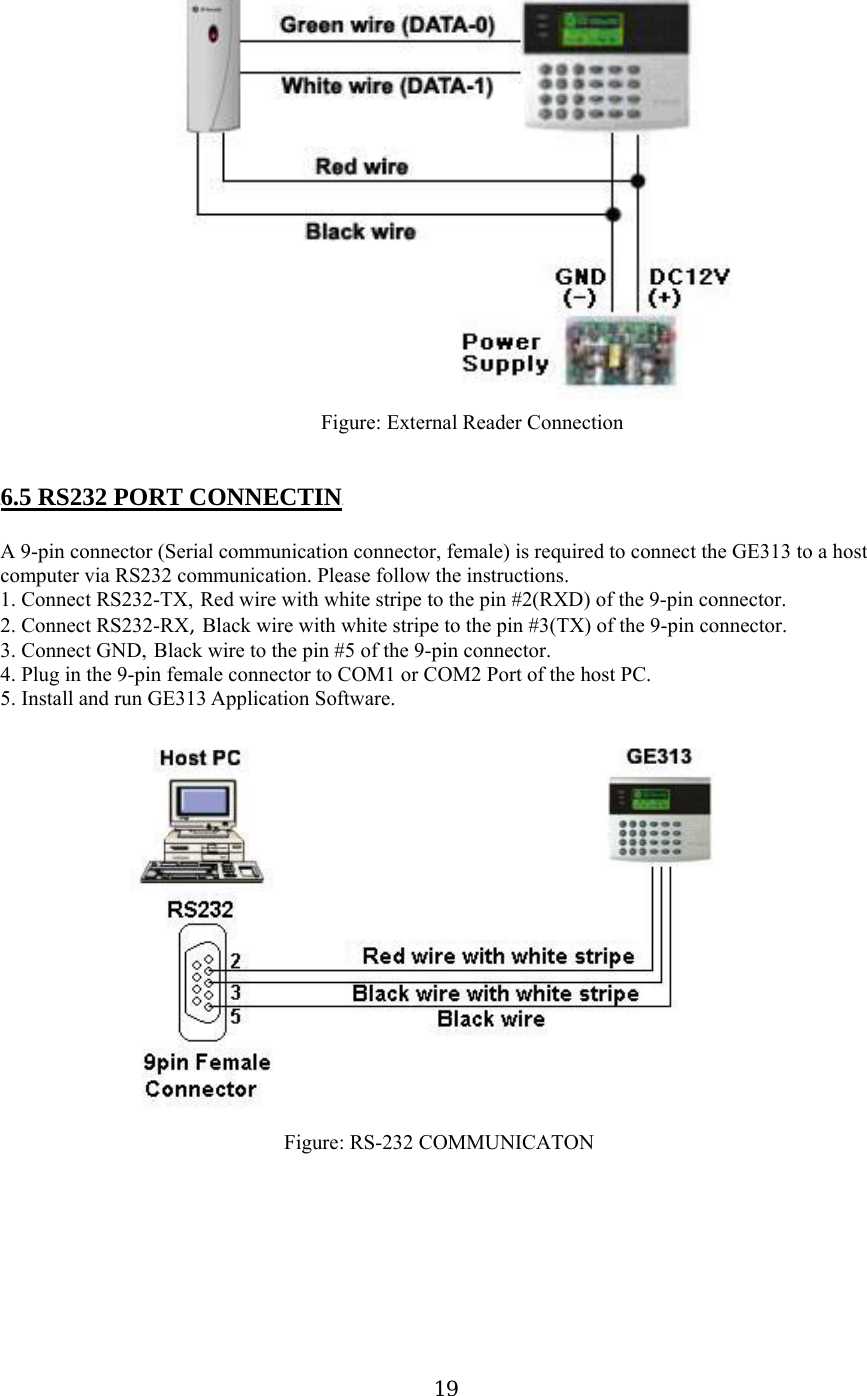 Green wire (DATA-0)

White wire (DATA-1)

Red wire

Black wire

GND (−)

DC12V (+)

Power Supply

Figure: External Reader Connection

6.5 RS232 PORT CONNECTIN

A 9-pin connector (Serial communication connector, female) is required to connect the GE313 to a host computer via RS232 communication. Please follow the instructions.
1. Connect RS232-TX, Red wire with white stripe to the pin #2(RXD) of the 9-pin connector.
2. Connect RS232-RX, Black wire with white stripe to the pin #3(TX) of the 9-pin connector.
3. Connect GND, Black wire to the pin #5 of the 9-pin connector.
4. Plug in the 9-pin female connector to COM1 or COM2 Port of the host PC.
5. Install and run GE313 Application Software.

Host PC

GE313

RS232

2

3

5

Red wire with white stripe

Black wire with white stripe

Black wire

9pin Female Connector

Figure: RS-232 COMMUNICATON

19