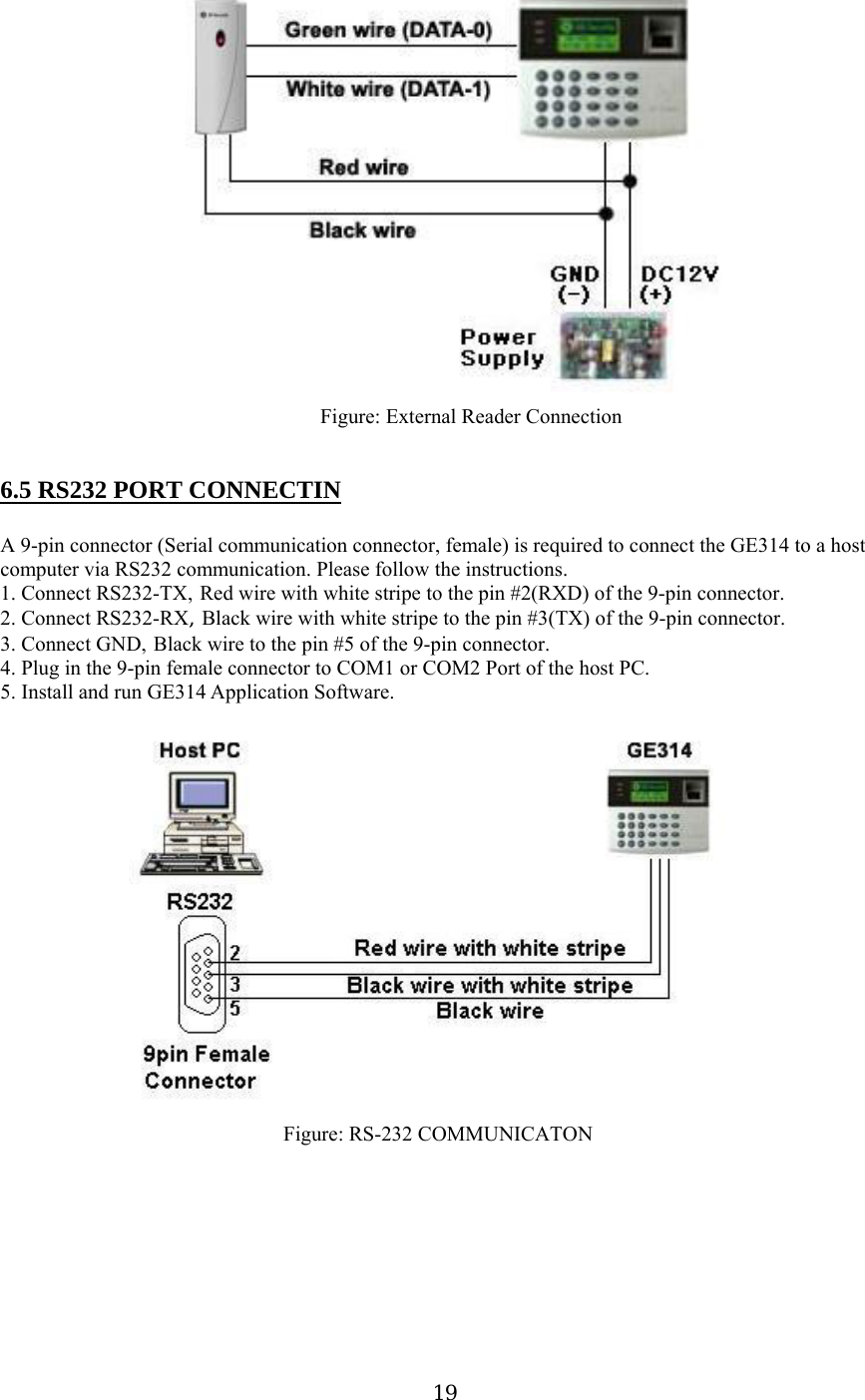 Green wire (DATA-0)
White wire (DATA-1)
Red wire
Black wire
GND (-)
DC12V (+)
Power Supply

Figure: External Reader Connection

6.5 RS232 PORT CONNECTIN

A 9-pin connector (Serial communication connector, female) is required to connect the GE314 to a host computer via RS232 communication. Please follow the instructions.
1. Connect RS232-TX, Red wire with white stripe to the pin #2(RXD) of the 9-pin connector.
2. Connect RS232-RX, Black wire with white stripe to the pin #3(TX) of the 9-pin connector.
3. Connect GND, Black wire to the pin #5 of the 9-pin connector.
4. Plug in the 9-pin female connector to COM1 or COM2 Port of the host PC.
5. Install and run GE314 Application Software.

Host PC
GE314
RS232
2
3
5
Red wire with white stripe
Black wire with white stripe
Black wire
9pin Female Connector

Figure: RS-232 COMMUNICATON

19