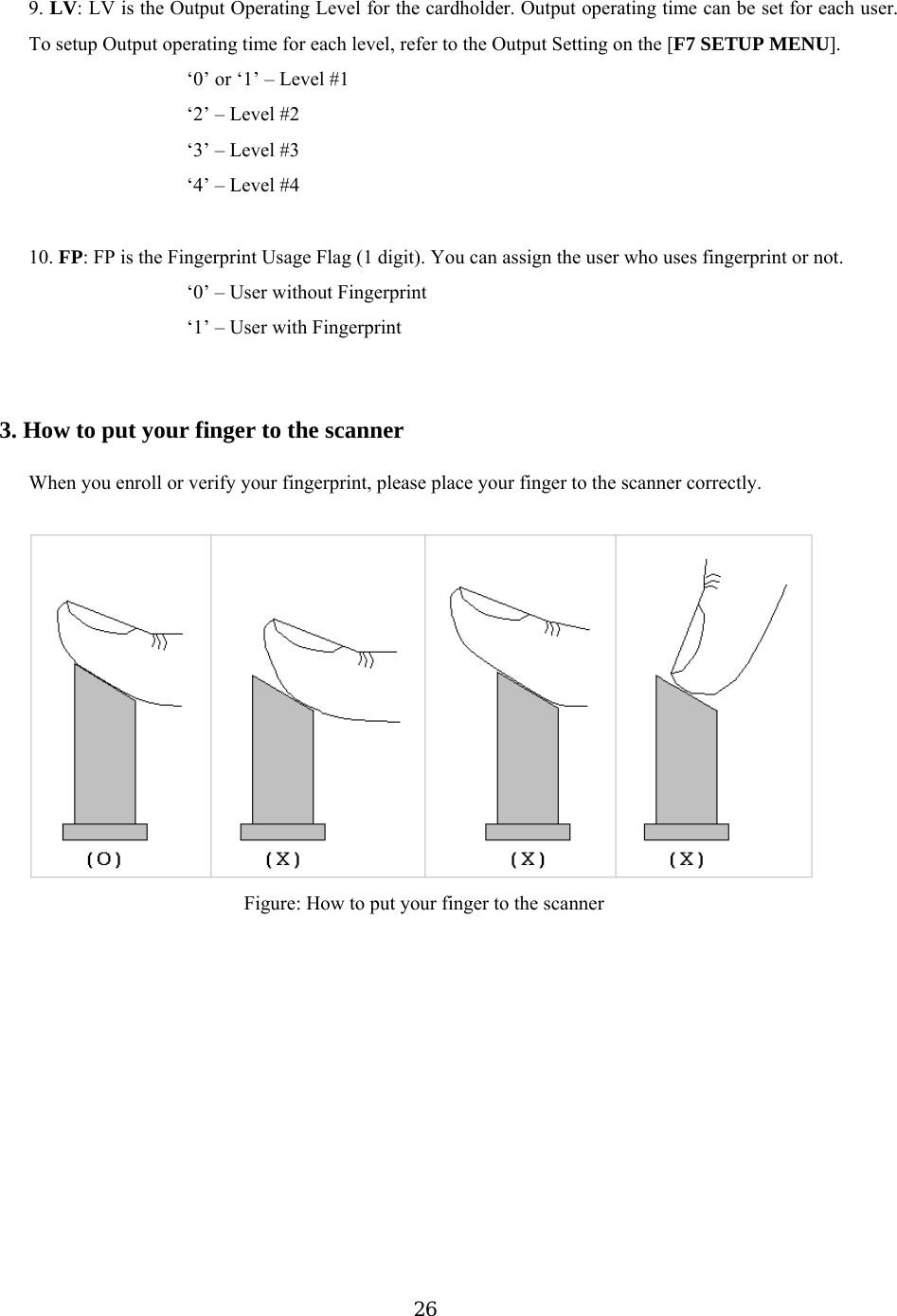 9. LV: LV is the Output Operating Level for the cardholder. Output operating time can be set for each user. To setup Output operating time for each level, refer to the Output Setting on the [F7 SETUP MENU].

‘0’ or ‘1’ – Level #1

‘2’ – Level #2

‘3’ – Level #3

‘4’ – Level #4

10. FP: FP is the Fingerprint Usage Flag (1 digit). You can assign the user who uses fingerprint or not.

‘0’ – User without Fingerprint

‘1’ – User with Fingerprint

3. How to put your finger to the scanner

When you enroll or verify your fingerprint, please place your finger to the scanner correctly.

(O) (X) (X) (X)

Figure: How to put your finger to the scanner

26