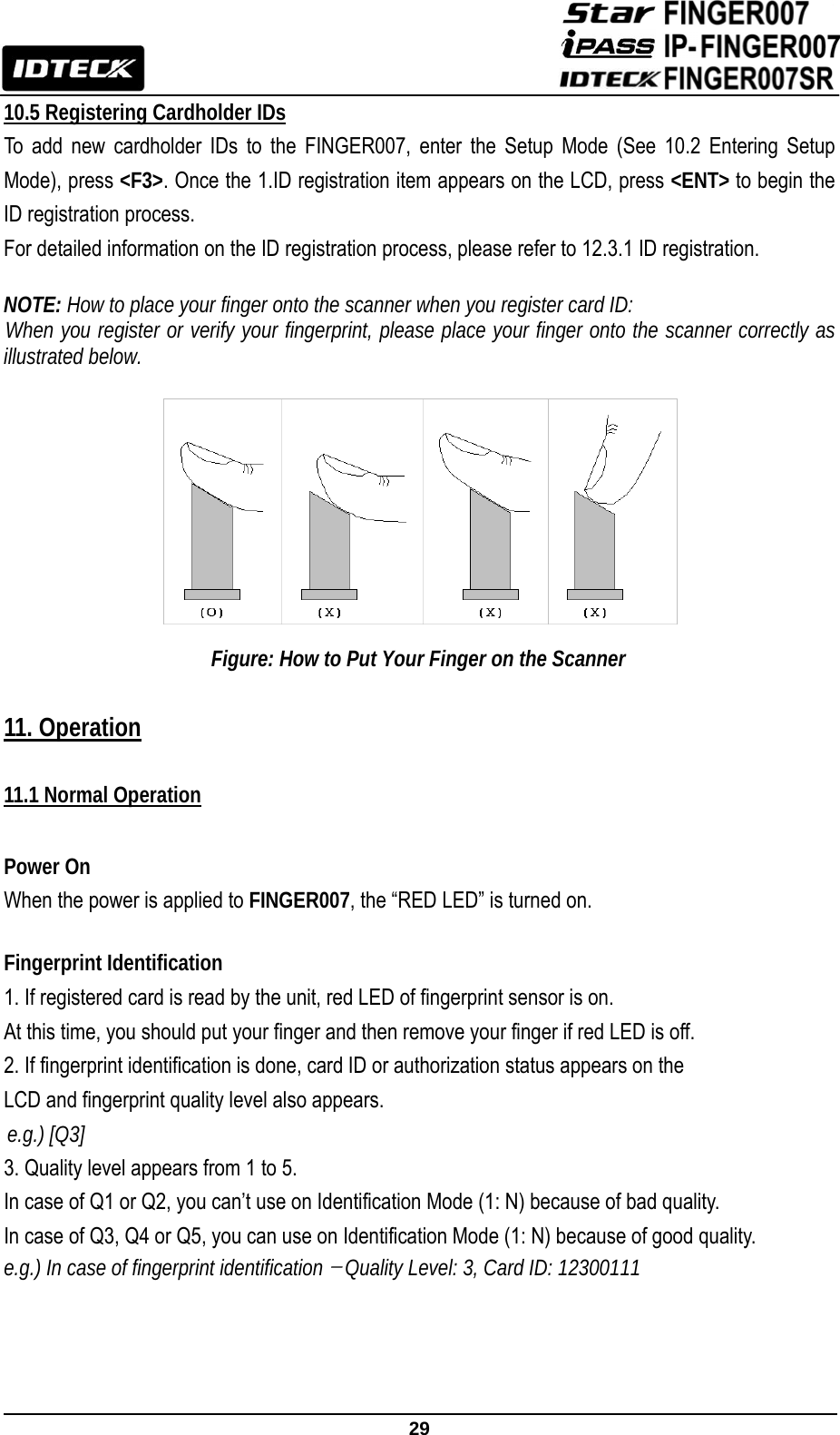 IDTECK

Star FINGER007
iPASS IP-FINGER007
IDTECK FINGER007SR

10.5 Registering Cardholder IDs

To add new cardholder IDs to the FINGER007, enter the Setup Mode (See 10.2 Entering Setup Mode), press <F3>. Once the 1.ID registration item appears on the LCD, press <ENT> to begin the ID registration process.

For detailed information on the ID registration process, please refer to 12.3.1 ID registration.

NOTE: How to place your finger onto the scanner when you register card ID:
When you register or verify your fingerprint, please place your finger onto the scanner correctly as illustrated below.

(O) (X) (X) (X)

Figure: How to Put Your Finger on the Scanner

11. Operation

11.1 Normal Operation

Power On
When the power is applied to FINGER007, the “RED LED” is turned on.

Fingerprint Identification
1. If registered card is read by the unit, red LED of fingerprint sensor is on.
At this time, you should put your finger and then remove your finger if red LED is off.
2. If fingerprint identification is done, card ID or authorization status appears on the LCD and fingerprint quality level also appears.
e.g.) [Q3]
3. Quality level appears from 1 to 5.
In case of Q1 or Q2, you can’t use on Identification Mode (1: N) because of bad quality.
In case of Q3, Q4 or Q5, you can use on Identification Mode (1: N) because of good quality.
e.g.) In case of fingerprint identification －Quality Level: 3, Card ID: 12300111

29