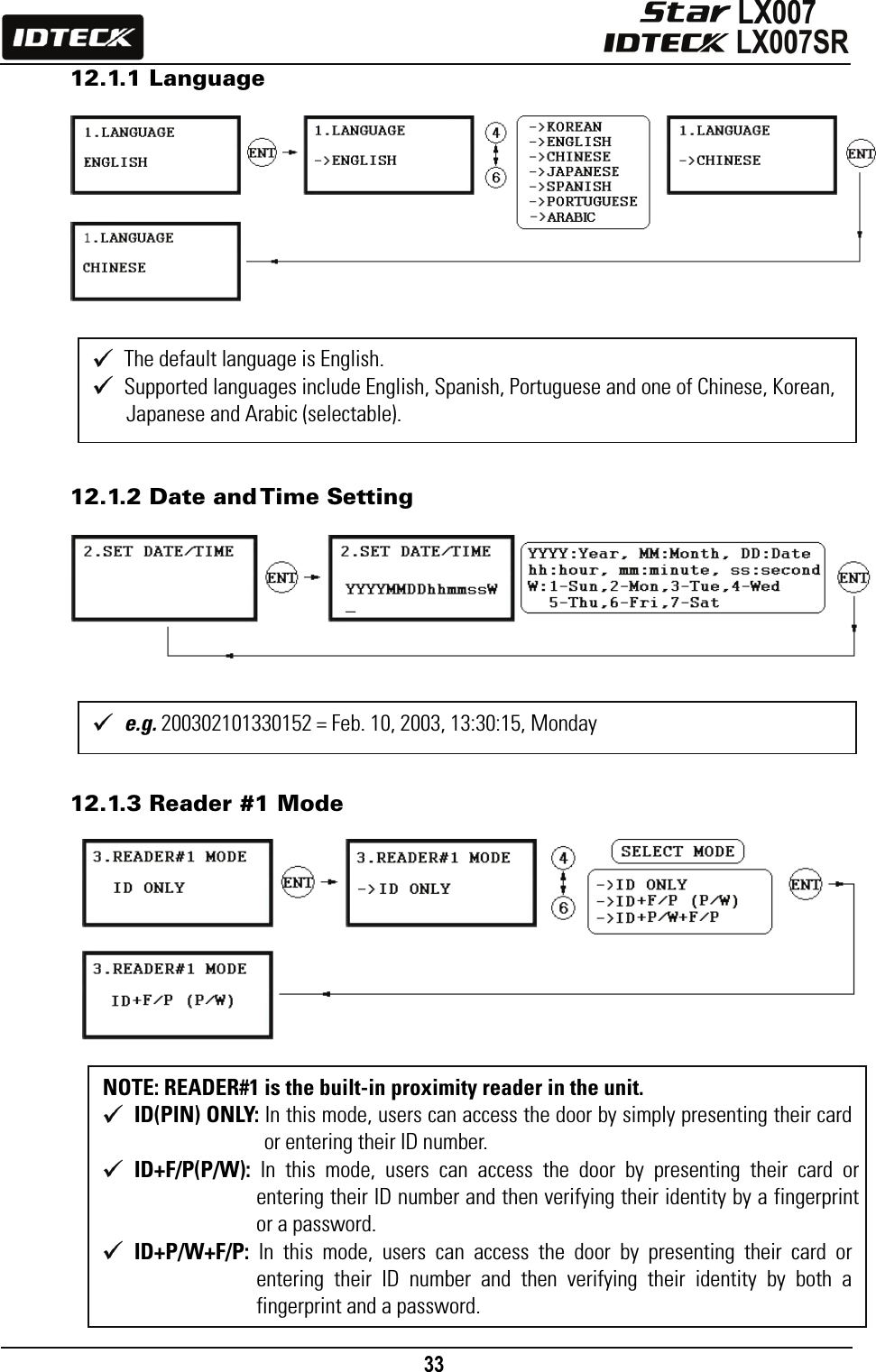 IDTECK

Star LX007
IDTECK LX007SR

12.1.1 Language

1.LANGUAGE
ENGLISH

ENT

1.LANGUAGE
->ENGLISH

4
6

->KOREAN
->ENGLISH
->CHINESE
->JAPANESE
->SPANISH
->PORTUGUESE
->ARABIC

1.LANGUAGE
->CHINESE

ENT

1.LANGUAGE
CHINESE

✓ The default language is English.
✓ Supported languages include English, Spanish, Portuguese and one of Chinese, Korean, Japanese and Arabic (selectable).

12.1.2 Date and Time Setting

2.SET DATE/TIME

ENT

2.SET DATE/TIME
YYYYMMDDhhmmssW
_

YYYY:Year, MM:Month, DD:Date
hh:hour, mm:minute, ss:second
W:1-Sun,2-Mon,3-Tue,4-Wed
5-Thu,6-Fri,7-Sat

ENT

✓ e.g. 200302101330152 = Feb. 10, 2003, 13:30:15, Monday

12.1.3 Reader #1 Mode

3.READER#1 MODE
ID ONLY

ENT

3.READER#1 MODE
->ID ONLY

4
6

SELECT MODE

->ID ONLY
->ID+F/P (P/W)
->ID+P/W+F/P

ENT

3.READER#1 MODE
ID+F/P (P/W)

NOTE: READER#1 is the built-in proximity reader in the unit.
✓ ID(PIN) ONLY: In this mode, users can access the door by simply presenting their card or entering their ID number.
✓ ID+F/P(P/W): In this mode, users can access the door by presenting their card or entering their ID number and then verifying their identity by a fingerprint or a password.
✓ ID+P/W+F/P: In this mode, users can access the door by presenting their card or entering their ID number and then verifying their identity by both a fingerprint and a password.

33