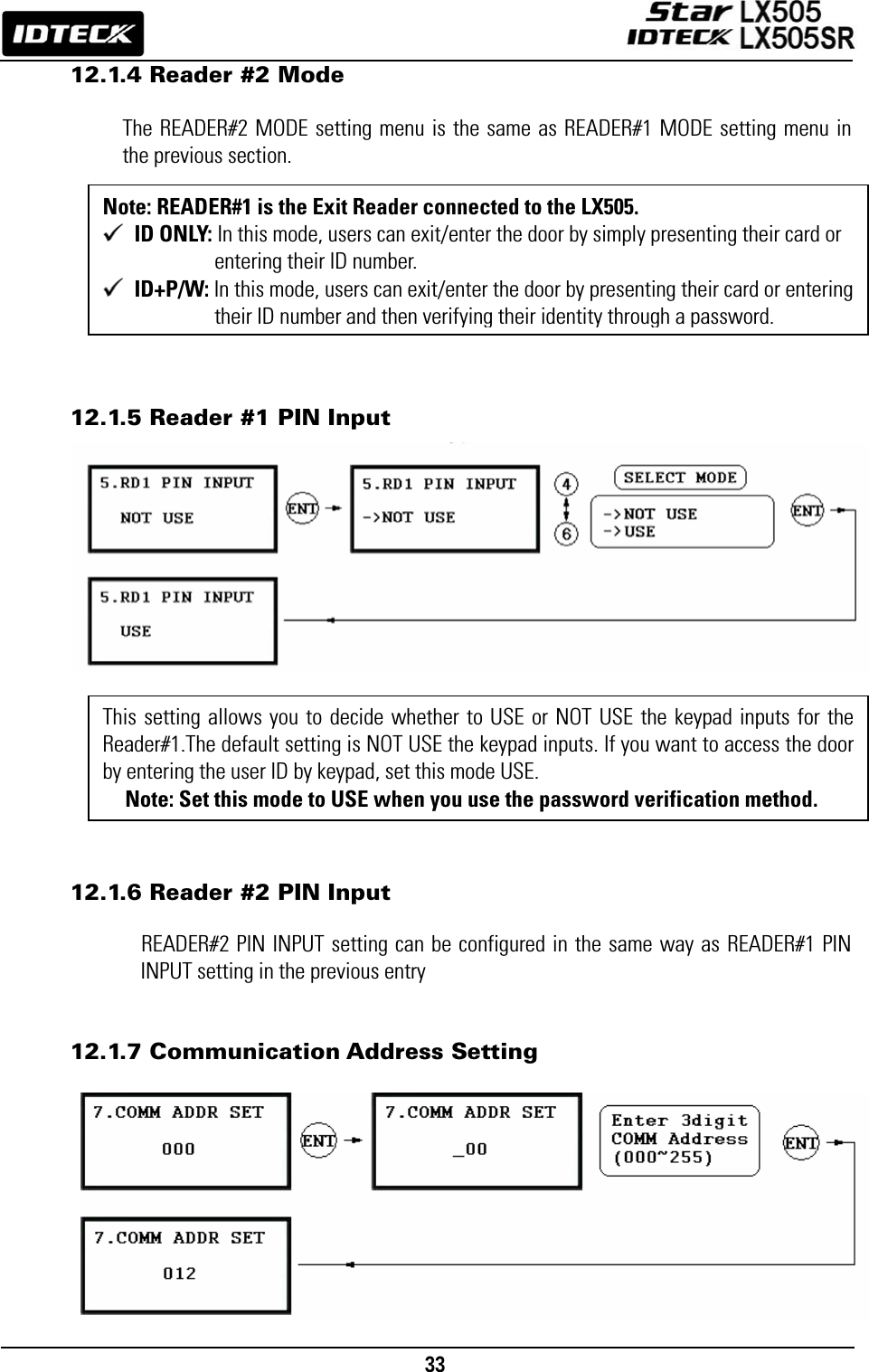 IDTECK

Star LX505
IDTECK LX505SR

12.1.4 Reader #2 Mode

The READER#2 MODE setting menu is the same as READER#1 MODE setting menu in the previous section.

Note: READER#1 is the Exit Reader connected to the LX505.
✓ ID ONLY: In this mode, users can exit/enter the door by simply presenting their card or entering their ID number.
✓ ID+P/W: In this mode, users can exit/enter the door by presenting their card or entering their ID number and then verifying their identity through a password.

12.1.5 Reader #1 PIN Input

5.RD1 PIN INPUT
NOT USE

ENT

5.RD1 PIN INPUT
->NOT USE

4
6

SELECT MODE

->NOT USE
->USE

ENT

5.RD1 PIN INPUT
USE

This setting allows you to decide whether to USE or NOT USE the keypad inputs for the Reader#1.The default setting is NOT USE the keypad inputs. If you want to access the door by entering the user ID by keypad, set this mode USE.
Note: Set this mode to USE when you use the password verification method.

12.1.6 Reader #2 PIN Input

READER#2 PIN INPUT setting can be configured in the same way as READER#1 PIN INPUT setting in the previous entry

12.1.7 Communication Address Setting

7.COMM ADDR SET
000

ENT

7.COMM ADDR SET
_00

Enter 3digit
COMM Address
(000~255)

ENT

7.COMM ADDR SET
012

33