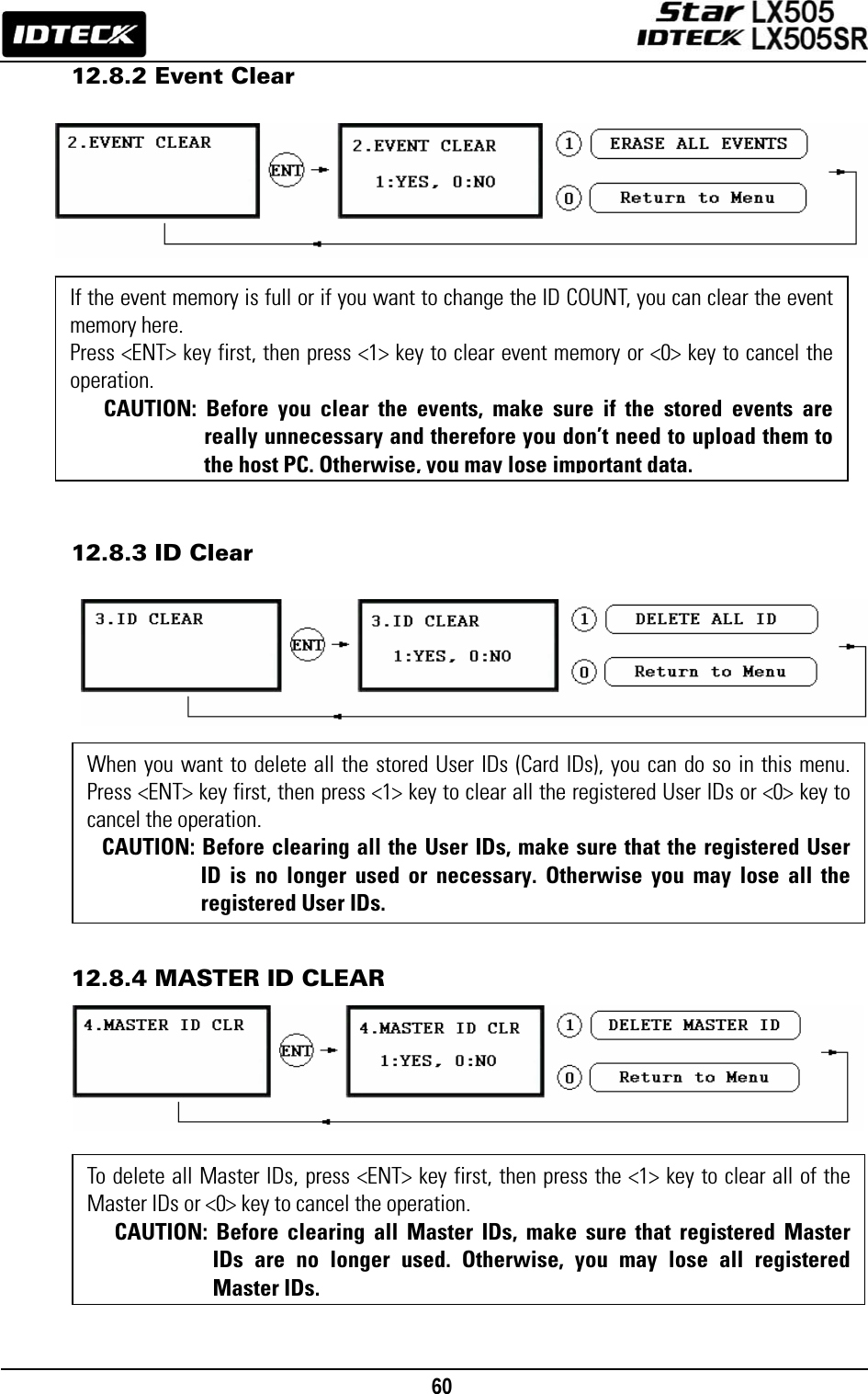 IDTECK

Star LX505
IDTECK LX505SR

12.8.2 Event Clear

2.EVENT CLEAR

ENT

2.EVENT CLEAR
1:YES, 0:NO

1 ERASE ALL EVENTS

0 Return to Menu

If the event memory is full or if you want to change the ID COUNT, you can clear the event memory here.
Press <ENT> key first, then press <1> key to clear event memory or <0> key to cancel the operation.
CAUTION: Before you clear the events, make sure if the stored events are really unnecessary and therefore you don't need to upload them to the host PC. Otherwise, you may lose important data.

12.8.3 ID Clear

3.ID CLEAR

ENT

3.ID CLEAR
1:YES, 0:NO

1 DELETE ALL ID

0 Return to Menu

When you want to delete all the stored User IDs (Card IDs), you can do so in this menu. Press <ENT> key first, then press <1> key to clear all the registered User IDs or <0> key to cancel the operation.
CAUTION: Before clearing all the User IDs, make sure that the registered User ID is no longer used or necessary. Otherwise you may lose all the registered User IDs.

12.8.4 MASTER ID CLEAR

4.MASTER ID CLR

ENT

4.MASTER ID CLR
1:YES, 0:NO

1 DELETE MASTER ID

0 Return to Menu

To delete all Master IDs, press <ENT> key first, then press the <1> key to clear all of the Master IDs or <0> key to cancel the operation.
CAUTION: Before clearing all Master IDs, make sure that registered Master IDs are no longer used. Otherwise, you may lose all registered Master IDs.

60