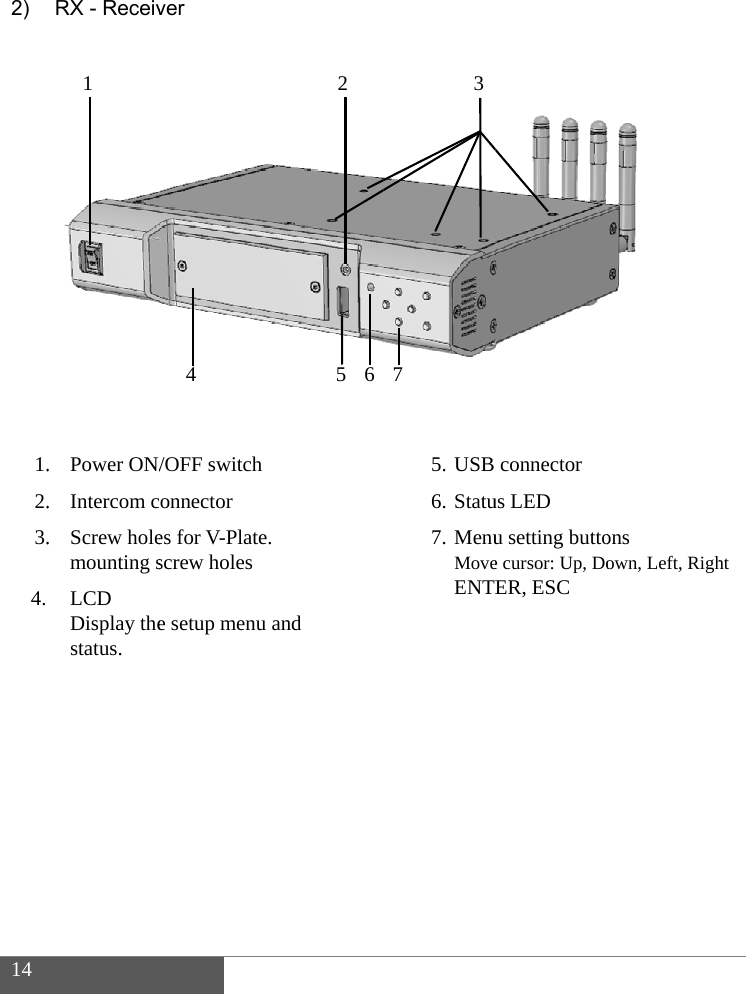 2) RX - Receiver

1 2 3

4 5 6 7

1. Power ON/OFF switch
2. Intercom connector
3. Screw holes for V-Plate. mounting screw holes
4. LCD
Display the setup menu and status.

5. USB connector
6. Status LED
7. Menu setting buttons
Move cursor: Up, Down, Left, Right
ENTER, ESC

14