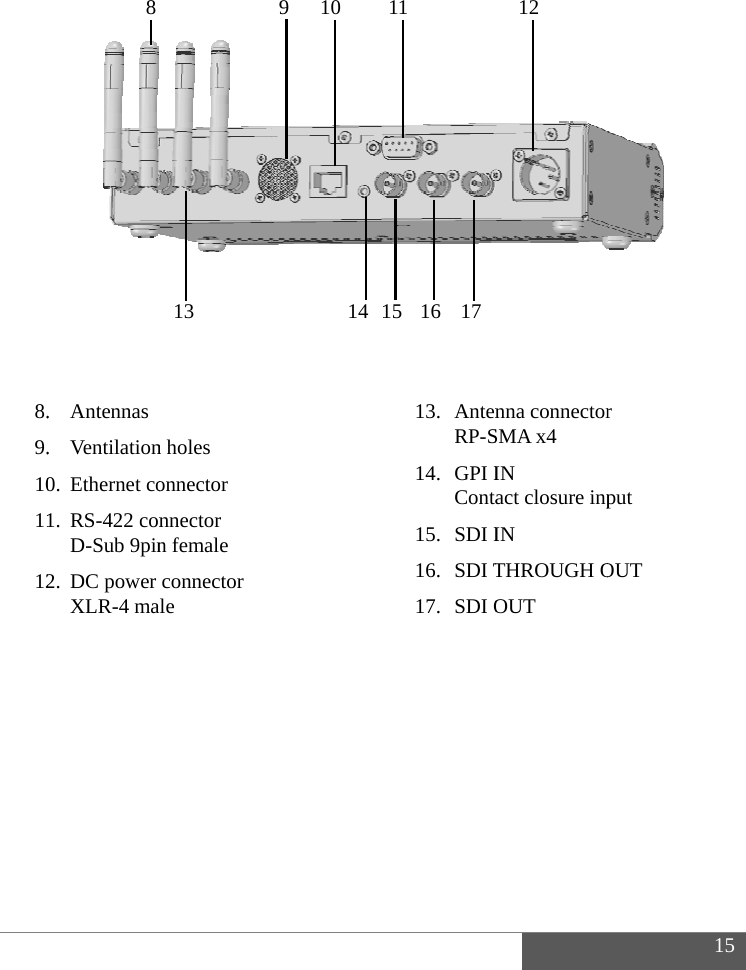 8 9 10 11 12

13 14 15 16 17

8. Antennas

9. Ventilation holes

10. Ethernet connector

11. RS-422 connector
D-Sub 9pin female

12. DC power connector
XLR-4 male

13. Antenna connector
RP-SMA x4

14. GPI IN
Contact closure input

15. SDI IN

16. SDI THROUGH OUT

17. SDI OUT

15