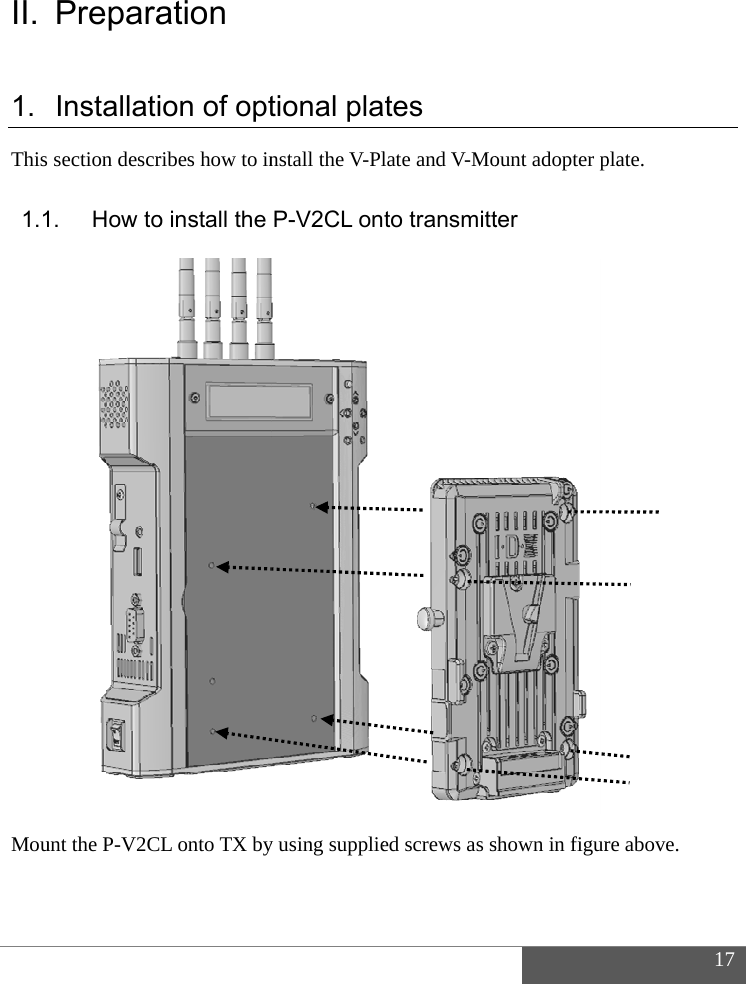 II. Preparation

1. Installation of optional plates

This section describes how to install the V-Plate and V-Mount adopter plate.

1.1. How to install the P-V2CL onto transmitter

IDX

Mount the P-V2CL onto TX by using supplied screws as shown in figure above.

17