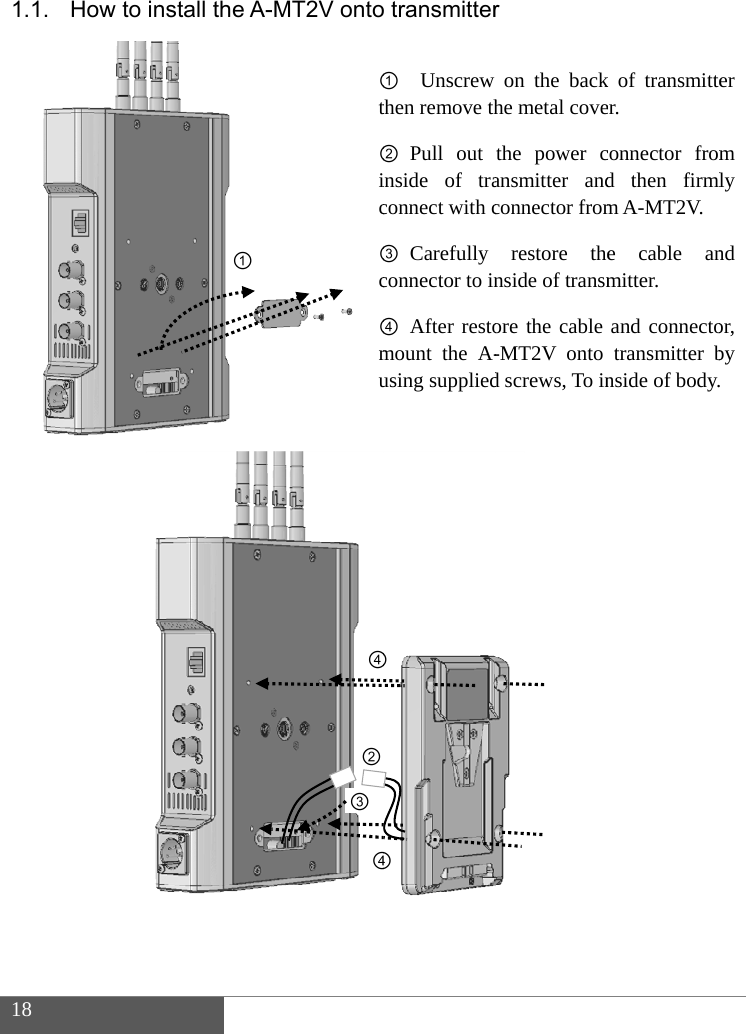 1.1. How to install the A-MT2V onto transmitter

① Unscrew on the back of transmitter then remove the metal cover.

② Pull out the power connector from inside of transmitter and then firmly connect with connector from A-MT2V.

③ Carefully restore the cable and connector to inside of transmitter.

④ After restore the cable and connector, mount the A-MT2V onto transmitter by using supplied screws, To inside of body.

①

④

②

③

④

18