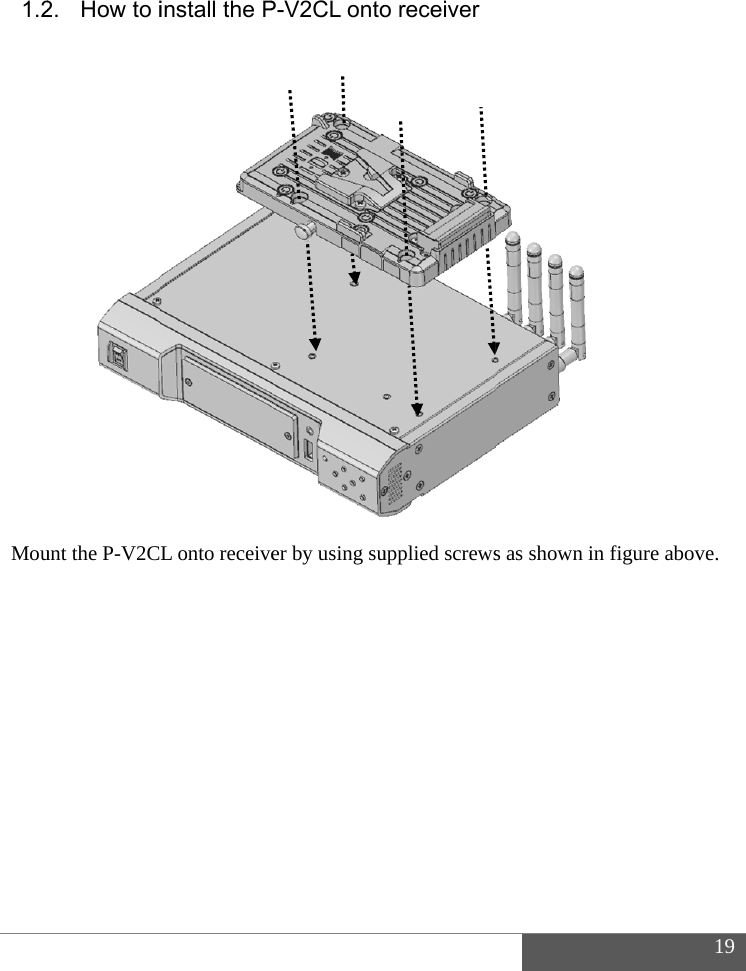 1.2. How to install the P-V2CL onto receiver

Mount the P-V2CL onto receiver by using supplied screws as shown in figure above.

19