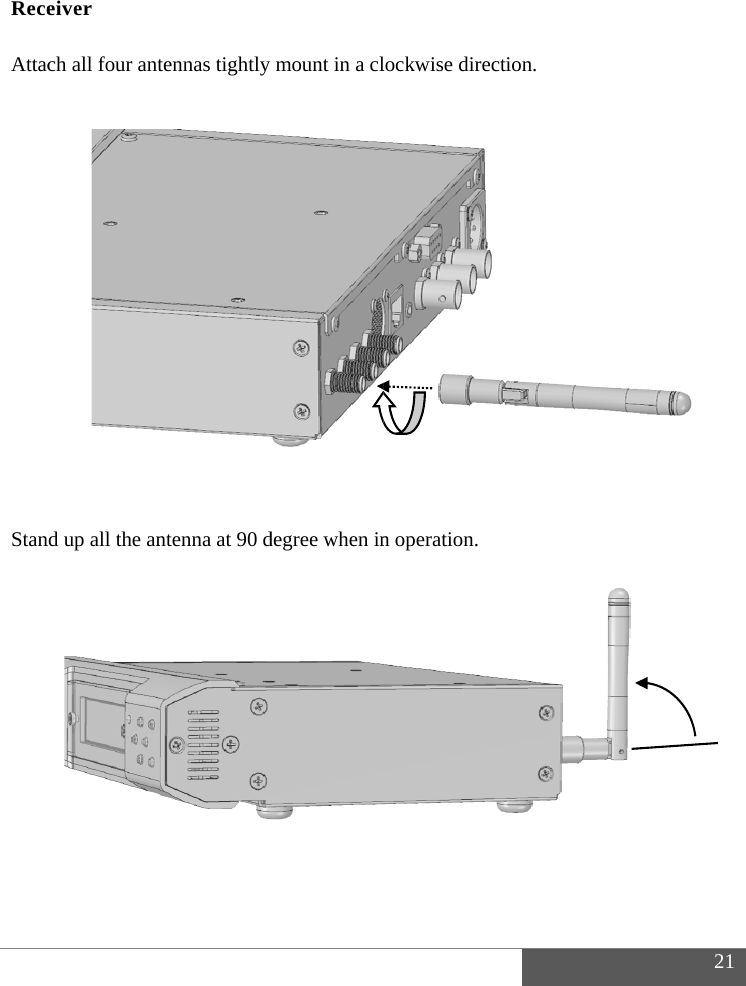 Receiver

Attach all four antennas tightly mount in a clockwise direction.

Stand up all the antenna at 90 degree when in operation.

21