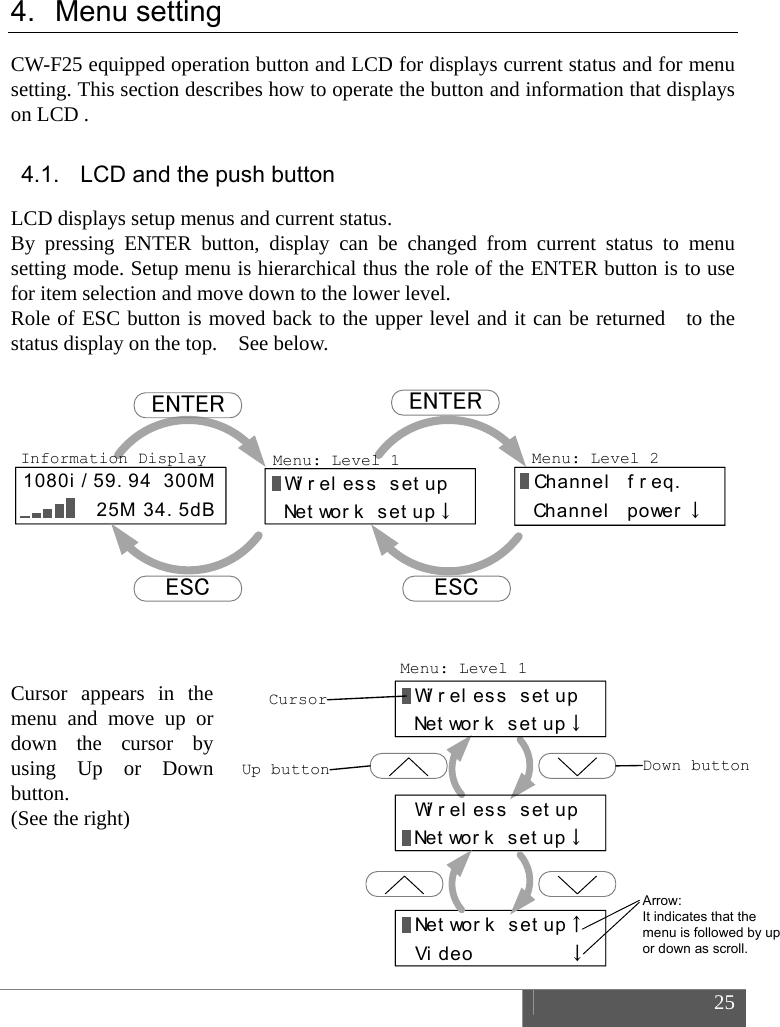 4. Menu setting

CW-F25 equipped operation button and LCD for displays current status and for menu setting. This section describes how to operate the button and information that displays on LCD .

4.1. LCD and the push button

LCD displays setup menus and current status.
By pressing ENTER button, display can be changed from current status to menu setting mode. Setup menu is hierarchical thus the role of the ENTER button is to use for item selection and move down to the lower level.
Role of ESC button is moved back to the upper level and it can be returned to the status display on the top. See below.

ENTER
ENTER
Information Display
1080i / 59.94 300M
25M 34.5dB
Menu: Level 1
Wireless setup
Network setup ↓
Menu: Level 2
Channel freq.
Channel power ↓
ESC
ESC

Cursor appears in the menu and move up or down the cursor by using Up or Down button.
(See the right)

Menu: Level 1
Cursor
Wireless setup
Network setup ↓
Up button
Down button
Wireless setup
Network setup ↓
Network setup ↑
Video ↓
Arrow:
It indicates that the menu is followed by up or down as scroll.

25