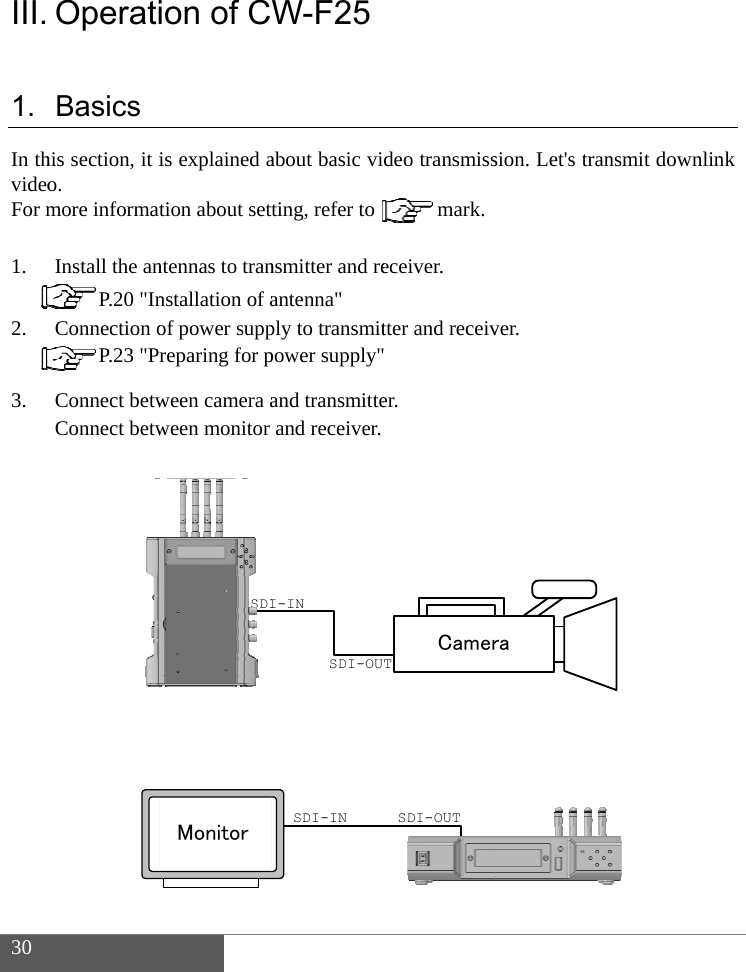 III. Operation of CW-F25

1. Basics

In this section, it is explained about basic video transmission. Let's transmit downlink video.
For more information about setting, refer to mark.

1. Install the antennas to transmitter and receiver.
P.20 "Installation of antenna"
2. Connection of power supply to transmitter and receiver.
P.23 "Preparing for power supply"
3. Connect between camera and transmitter.
Connect between monitor and receiver.

SDI-IN
SDI-OUT
Camera

Monitor
SDI-IN
SDI-OUT

30