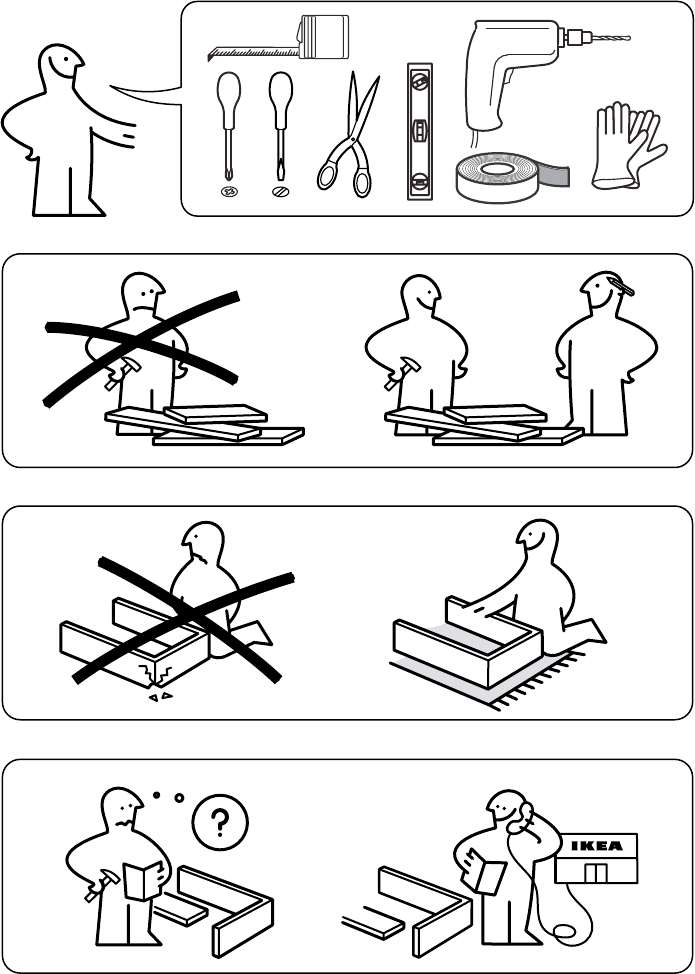 ?

IKEA