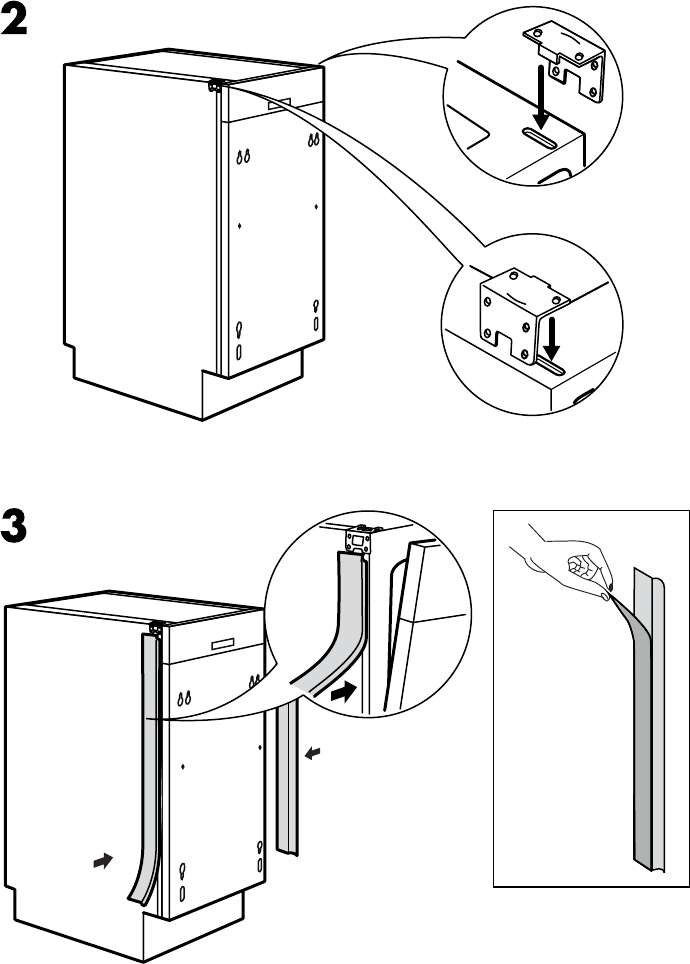 2

3