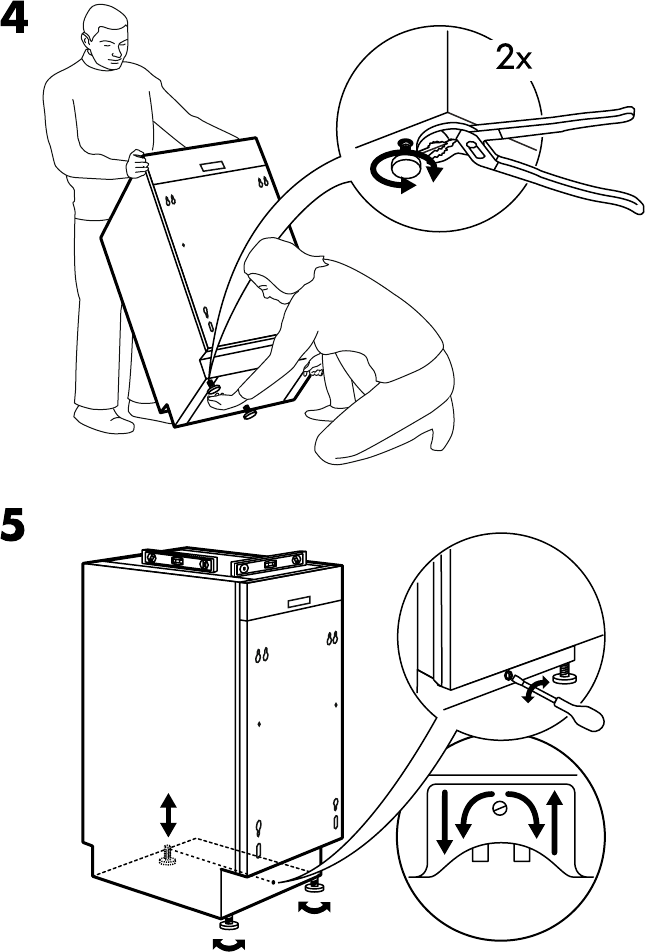 4

2x

5