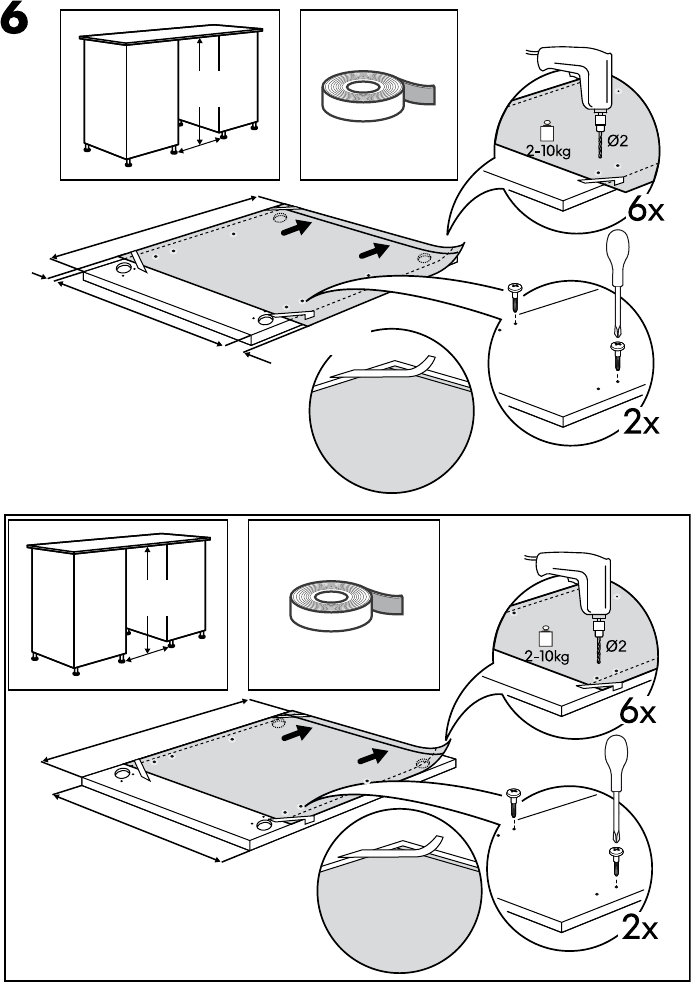 6

2-10kg
Ø2
6x

2x

2-10kg
Ø2
6x

2x