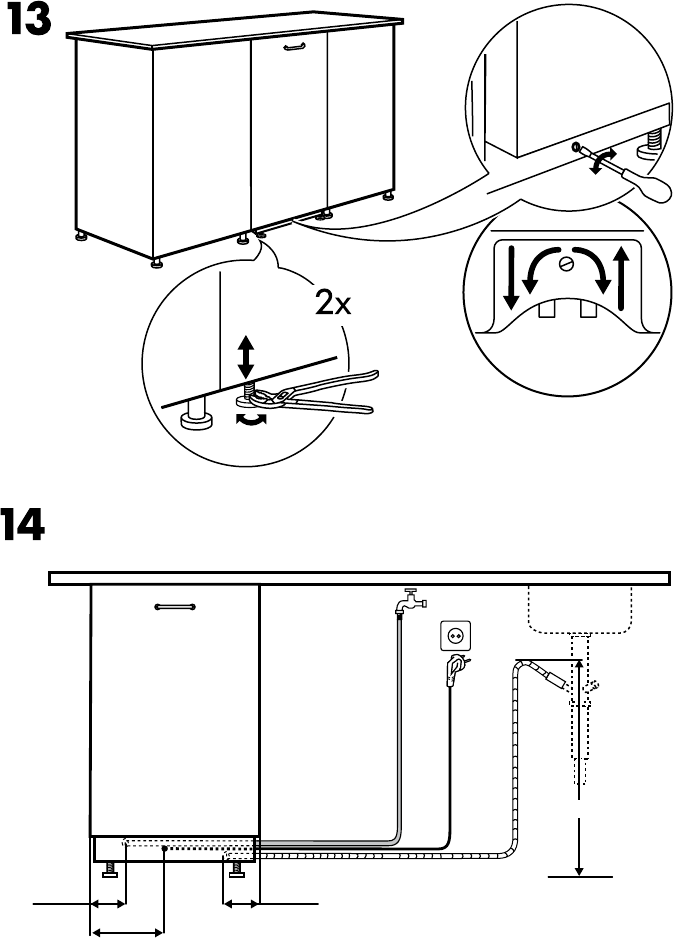 13

2x

14