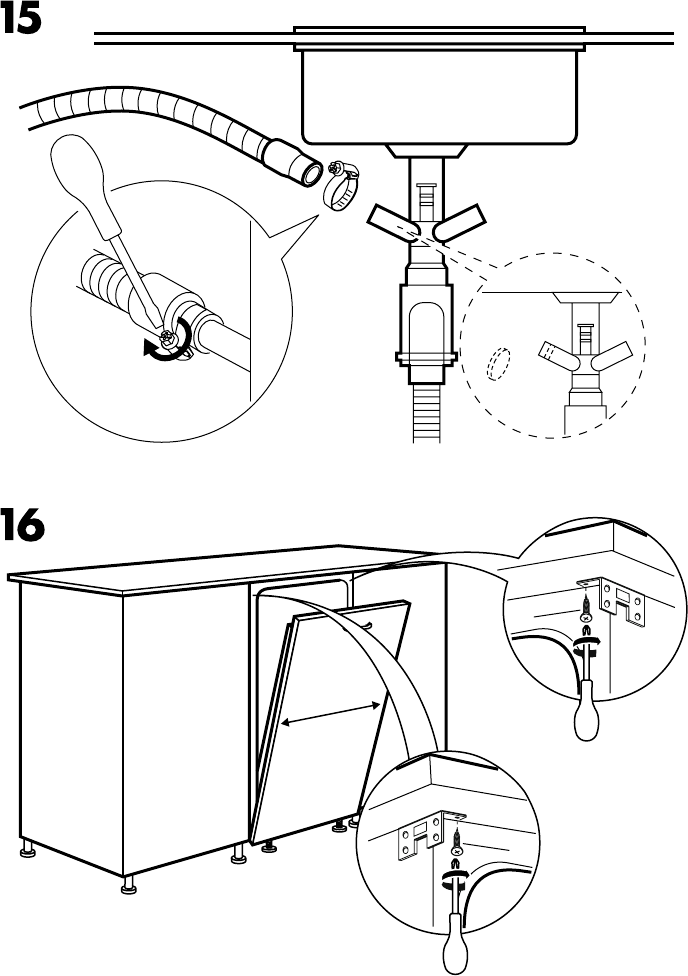 15

16