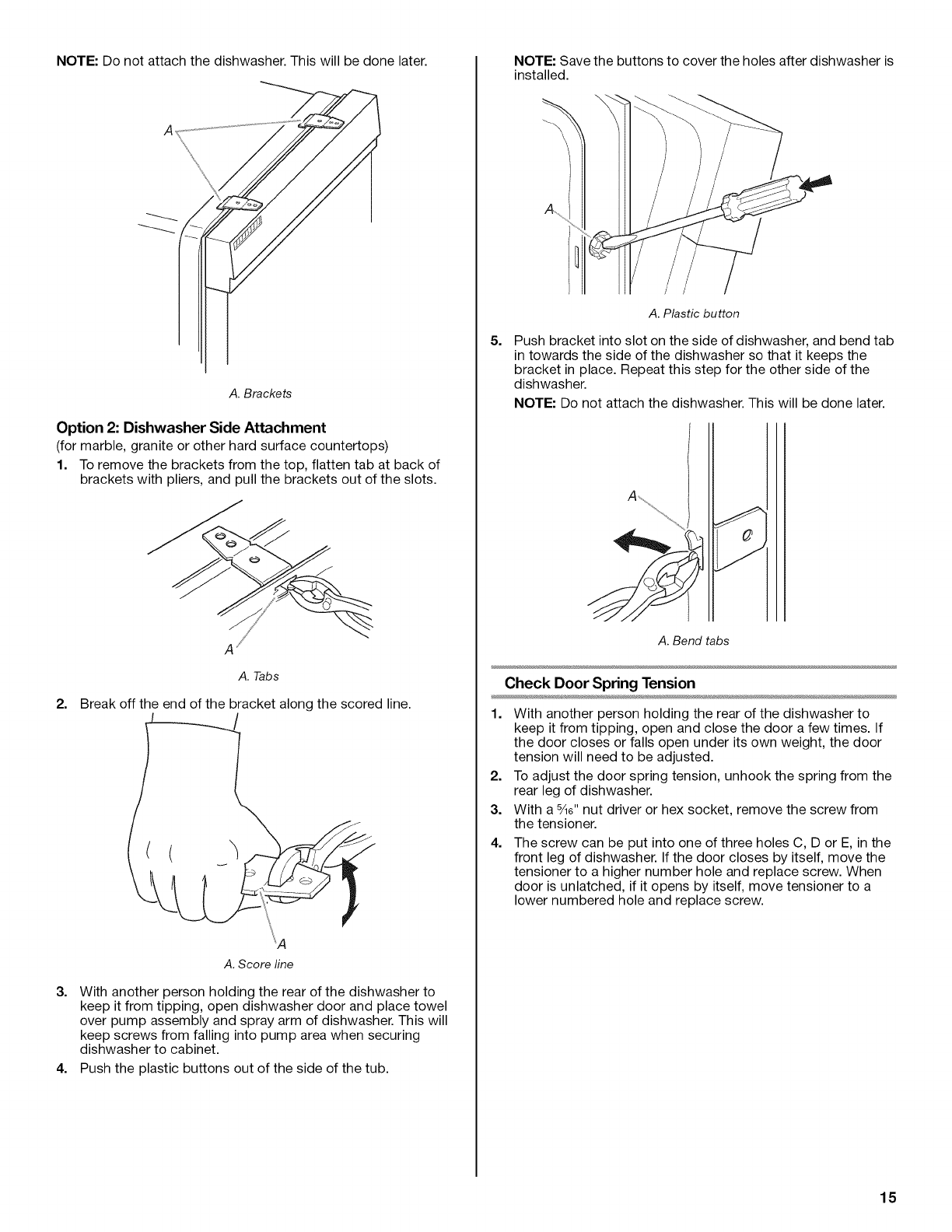 NOTE: Do not attach the dishwasher. This will be done later.

A

A. Brackets

Option 2: Dishwasher Side Attachment

(for marble, granite or other hard surface countertops)

1. To remove the brackets from the top, flatten tab at back of brackets with pliers, and pull the brackets out of the slots.

A

A. Tabs

2. Break off the end of the bracket along the scored line.

A

A. Score line

3. With another person holding the rear of the dishwasher to keep it from tipping, open dishwasher door and place towel over pump assembly and spray arm of dishwasher. This will keep screws from falling into pump area when securing dishwasher to cabinet.

4. Push the plastic buttons out of the side of the tub.

NOTE: Save the buttons to cover the holes after dishwasher is installed.

A

A. Plastic button

5. Push bracket into slot on the side of dishwasher, and bend tab in towards the side of the dishwasher so that it keeps the bracket in place. Repeat this step for the other side of the dishwasher.

NOTE: Do not attach the dishwasher. This will be done later.

A

A. Bend tabs

Check Door Spring Tension

1. With another person holding the rear of the dishwasher to keep it from tipping, open and close the door a few times. If the door closes or falls open under its own weight, the door tension will need to be adjusted.

2. To adjust the door spring tension, unhook the spring from the rear leg of dishwasher.

3. With a $\frac{5}{16}$" nut driver or hex socket, remove the screw from the tensioner.

4. The screw can be put into one of three holes C, D or E, in the front leg of dishwasher. If the door closes by itself, move the tensioner to a higher number hole and replace screw. When door is unlatched, if it opens by itself, move tensioner to a lower numbered hole and replace screw.

15