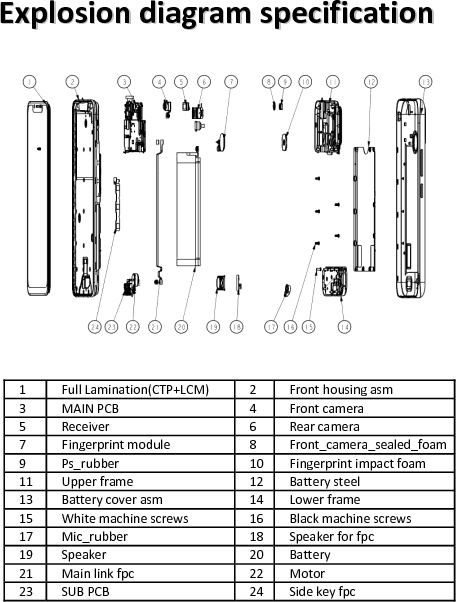 Explosion diagram specification

1 2 3 4 5 6 7 8 9 10 11 12 13

24 23 22 21 20 19 18 17 16 15 14

| 1 | Full Lamination(CTP+LCM) | 2 | Front housing asm |
|---|---|---|---|
| 3 | MAIN PCB | 4 | Front camera |
| 5 | Receiver | 6 | Rear camera |
| 7 | Fingerprint module | 8 | Front_camera_sealed_foam |
| 9 | Ps_rubber | 10 | Fingerprint impact foam |
| 11 | Upper frame | 12 | Battery steel |
| 13 | Battery cover asm | 14 | Lower frame |
| 15 | White machine screws | 16 | Black machine screws |
| 17 | Mic_rubber | 18 | Speaker for fpc |
| 19 | Speaker | 20 | Battery |
| 21 | Main link fpc | 22 | Motor |
| 23 | SUB PCB | 24 | Side key fpc |