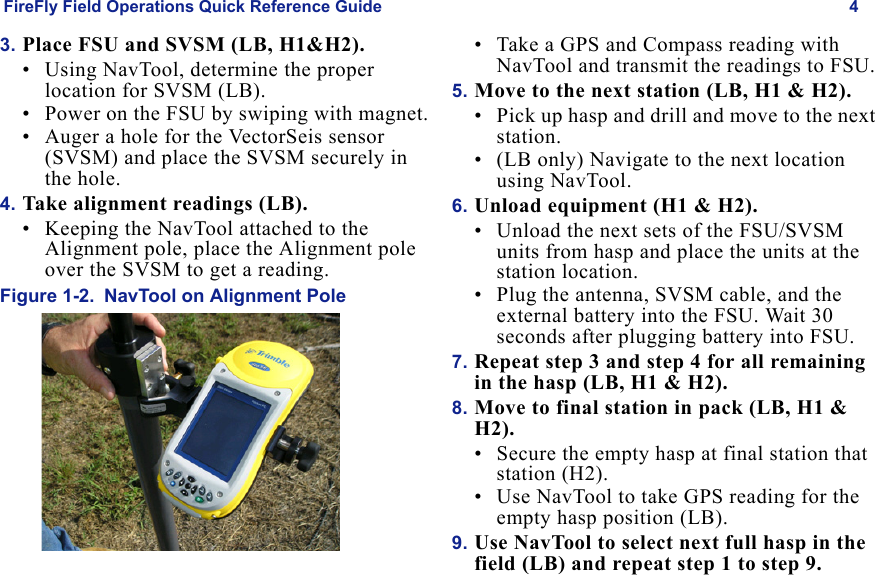 FireFly Field Operations Quick Reference Guide 4

3. Place FSU and SVSM (LB, H1&H2).

• Using NavTool, determine the proper location for SVSM (LB).
• Power on the FSU by swiping with magnet.
• Auger a hole for the VectorSeis sensor (SVSM) and place the SVSM securely in the hole.

4. Take alignment readings (LB).

• Keeping the NavTool attached to the Alignment pole, place the Alignment pole over the SVSM to get a reading.

Figure 1-2. NavTool on Alignment Pole

Trimble

• Take a GPS and Compass reading with NavTool and transmit the readings to FSU.

5. Move to the next station (LB, H1 & H2).

• Pick up hasp and drill and move to the next station.
• (LB only) Navigate to the next location using NavTool.

6. Unload equipment (H1 & H2).

• Unload the next sets of the FSU/SVSM units from hasp and place the units at the station location.
• Plug the antenna, SVSM cable, and the external battery into the FSU. Wait 30 seconds after plugging battery into FSU.

7. Repeat step 3 and step 4 for all remaining in the hasp (LB, H1 & H2).

8. Move to final station in pack (LB, H1 & H2).

• Secure the empty hasp at final station that station (H2).
• Use NavTool to take GPS reading for the empty hasp position (LB).

9. Use NavTool to select next full hasp in the field (LB) and repeat step 1 to step 9.