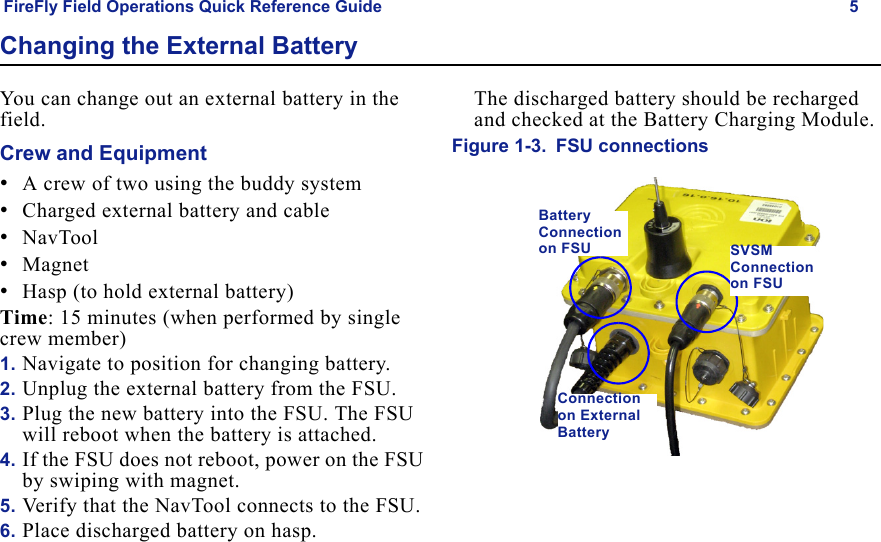 FireFly Field Operations Quick Reference Guide 5

Changing the External Battery

You can change out an external battery in the field.

Crew and Equipment

• A crew of two using the buddy system
• Charged external battery and cable
• NavTool
• Magnet
• Hasp (to hold external battery)

Time: 15 minutes (when performed by single crew member)

1. Navigate to position for changing battery.
2. Unplug the external battery from the FSU.
3. Plug the new battery into the FSU. The FSU will reboot when the battery is attached.
4. If the FSU does not reboot, power on the FSU by swiping with magnet.
5. Verify that the NavTool connects to the FSU.
6. Place discharged battery on hasp.

The discharged battery should be recharged and checked at the Battery Charging Module.

Figure 1-3. FSU connections

Battery Connection on FSU

SVSM Connection on FSU

Connection on External Battery