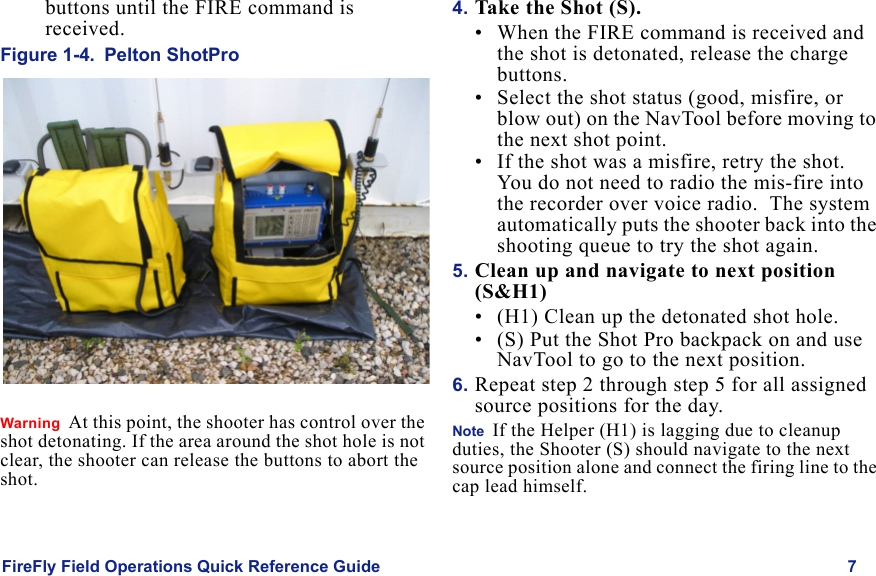 buttons until the FIRE command is received.

Figure 1-4. Pelton ShotPro

Warning At this point, the shooter has control over the shot detonating. If the area around the shot hole is not clear, the shooter can release the buttons to abort the shot.

4. Take the Shot (S).

• When the FIRE command is received and the shot is detonated, release the charge buttons.
• Select the shot status (good, misfire, or blow out) on the NavTool before moving to the next shot point.
• If the shot was a misfire, retry the shot. You do not need to radio the mis-fire into the recorder over voice radio. The system automatically puts the shooter back into the shooting queue to try the shot again.

5. Clean up and navigate to next position (S&H1)

• (H1) Clean up the detonated shot hole.
• (S) Put the Shot Pro backpack on and use NavTool to go to the next position.

6. Repeat step 2 through step 5 for all assigned source positions for the day.

Note If the Helper (H1) is lagging due to cleanup duties, the Shooter (S) should navigate to the next source position alone and connect the firing line to the cap lead himself.

FireFly Field Operations Quick Reference Guide 7