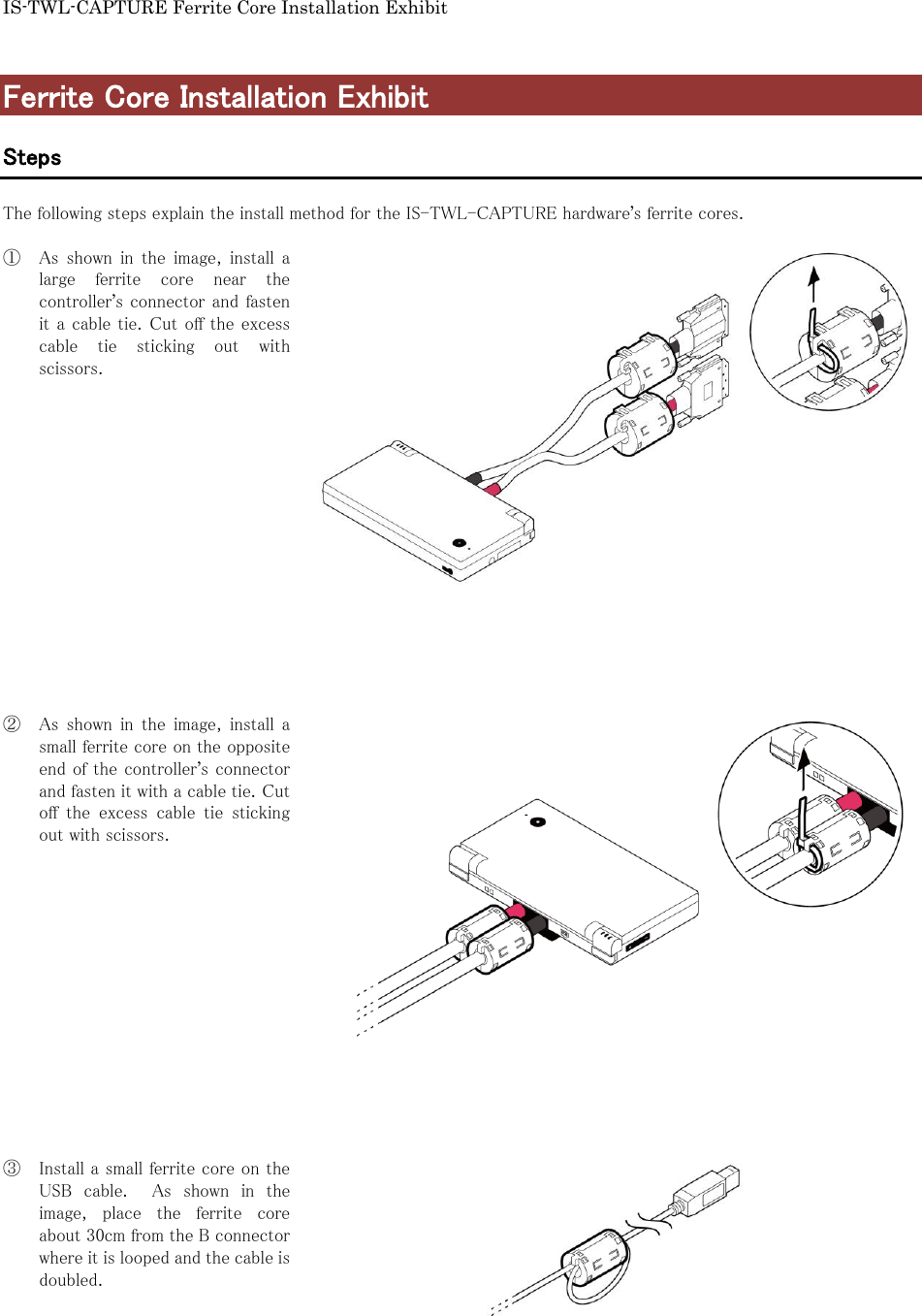 IS-TWL-CAPTURE Ferrite Core Installation Exhibit

Ferrite Core Installation Exhibit

Steps

The following steps explain the install method for the IS-TWL-CAPTURE hardware's ferrite cores.

① As shown in the image, install a large ferrite core near the controller's connector and fasten it a cable tie. Cut off the excess cable tie sticking out with scissors.

② As shown in the image, install a small ferrite core on the opposite end of the controller's connector and fasten it with a cable tie. Cut off the excess cable tie sticking out with scissors.

③ Install a small ferrite core on the USB cable. As shown in the image, place the ferrite core about 30cm from the B connector where it is looped and the cable is doubled.